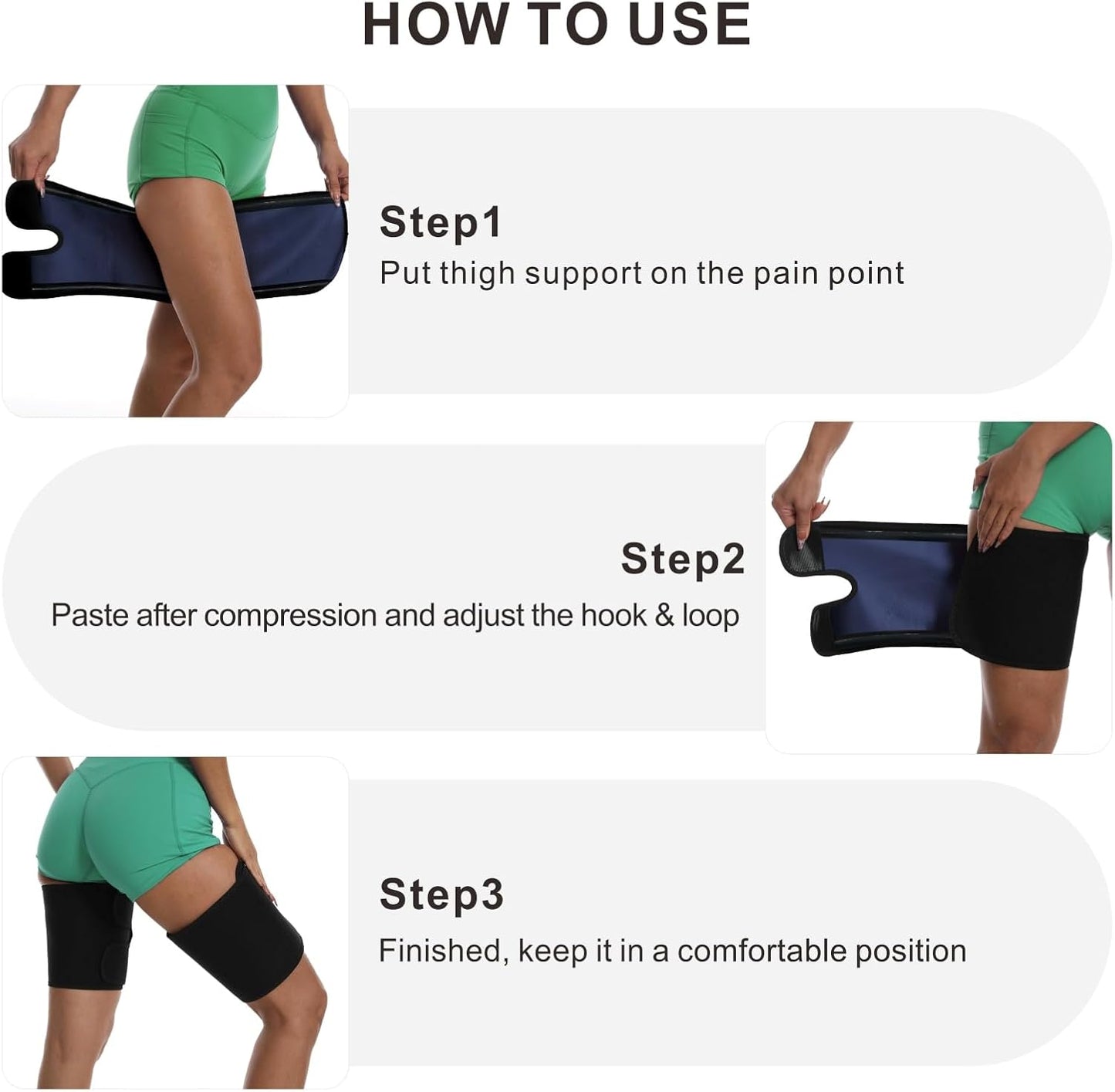 HOW TO USE

Step1
Put thigh support on the pain point

Step2
Paste after compression and adjust the hook & loop

Step3
Finished, keep it in a comfortable position