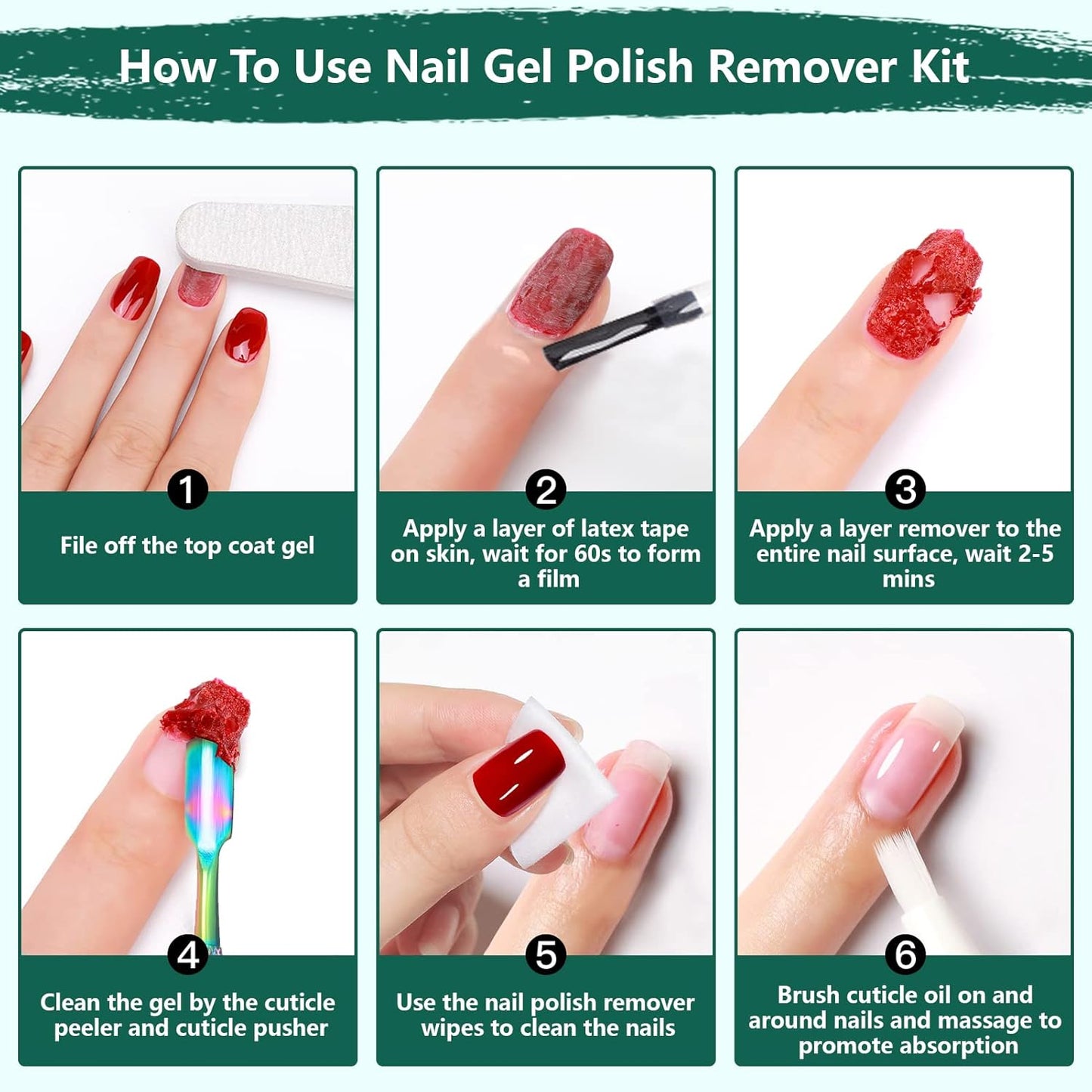 How To Use Nail Gel Polish Remover Kit

1
File off the top coat gel

2
Apply a layer of latex tape on skin, wait for 60s to form a film

3
Apply a layer remover to the entire nail surface, wait 2-5 mins

4
Clean the gel by the cuticle peeler and cuticle pusher

5
Use the nail polish remover wipes to clean the nails

6
Brush cuticle oil on and around nails and massage to promote absorption