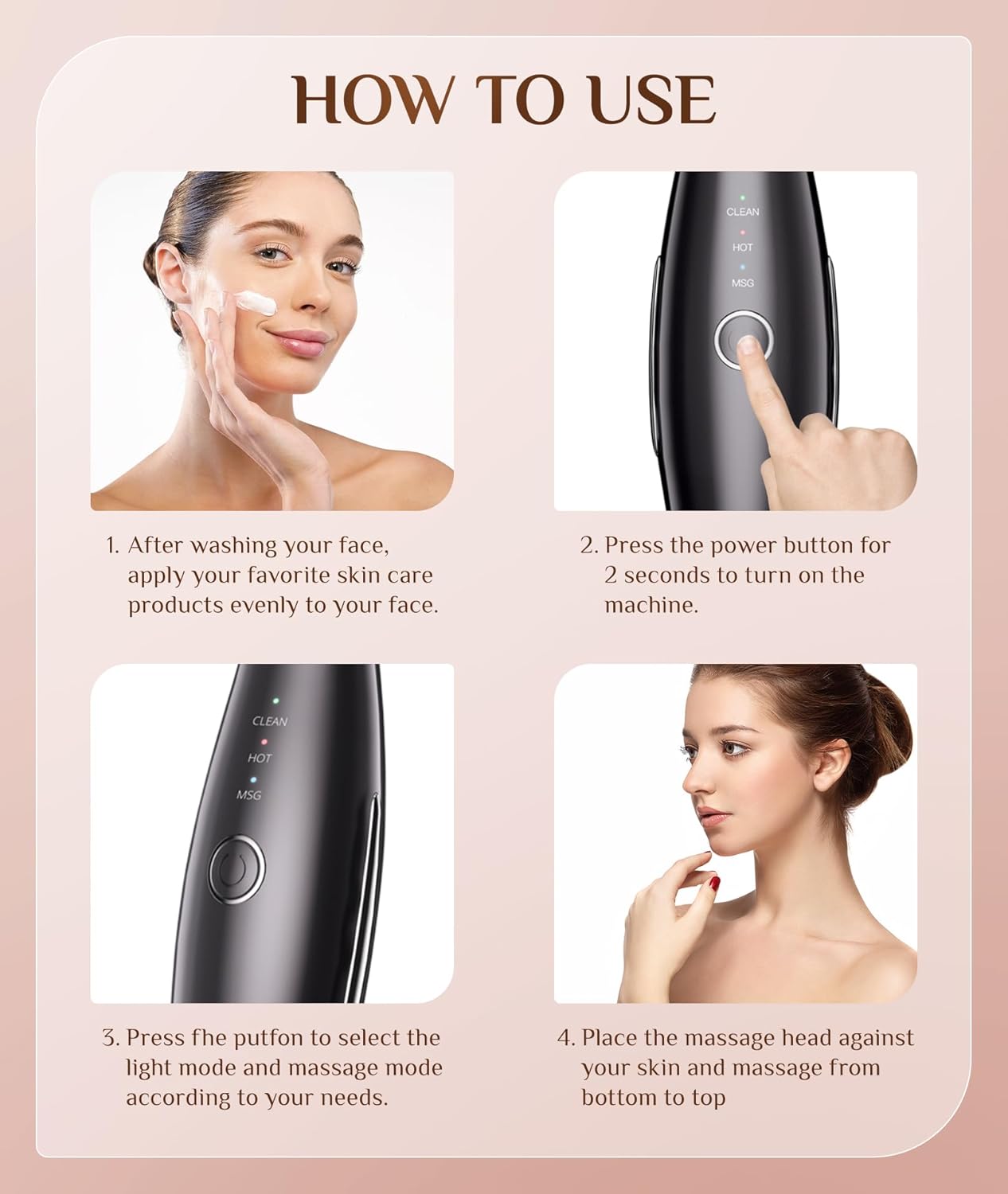 HOW TO USE

CLEAN
HOT
MSG

1. After washing your face, apply your favorite skin care products evenly to your face.

2. Press the power button for 2 seconds to turn on the machine.

CLEAN
HOT
MSG

3. Press fhe putfon to select the light mode and massage mode according to your needs.

4. Place the massage head against your skin and massage from bottom to top