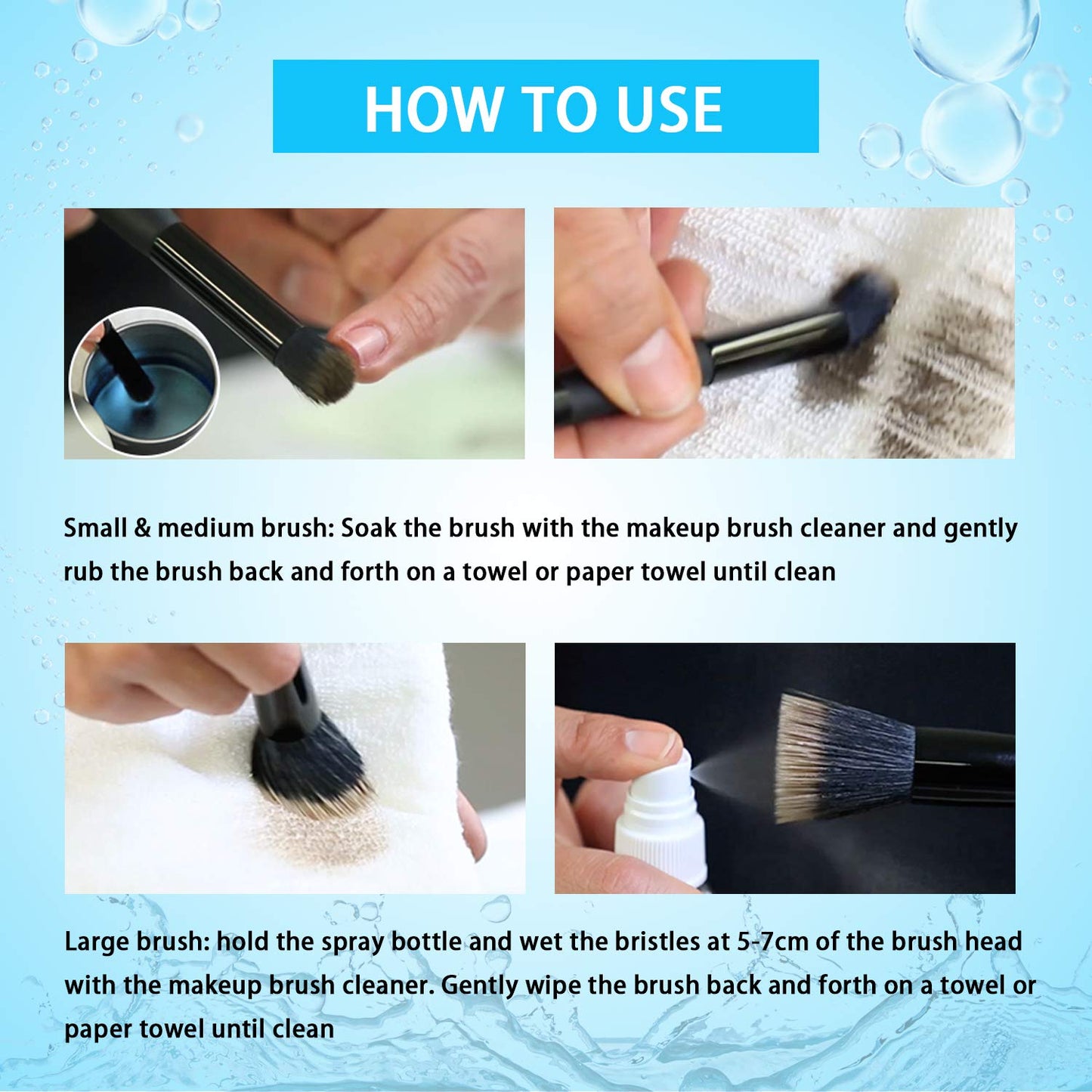 HOW TO USE

Small & medium brush: Soak the brush with the makeup brush cleaner and gently rub the brush back and forth on a towel or paper towel until clean

Large brush: hold the spray bottle and wet the bristles at 5-7cm of the brush head with the makeup brush cleaner. Gently wipe the brush back and forth on a towel or paper towel until clean