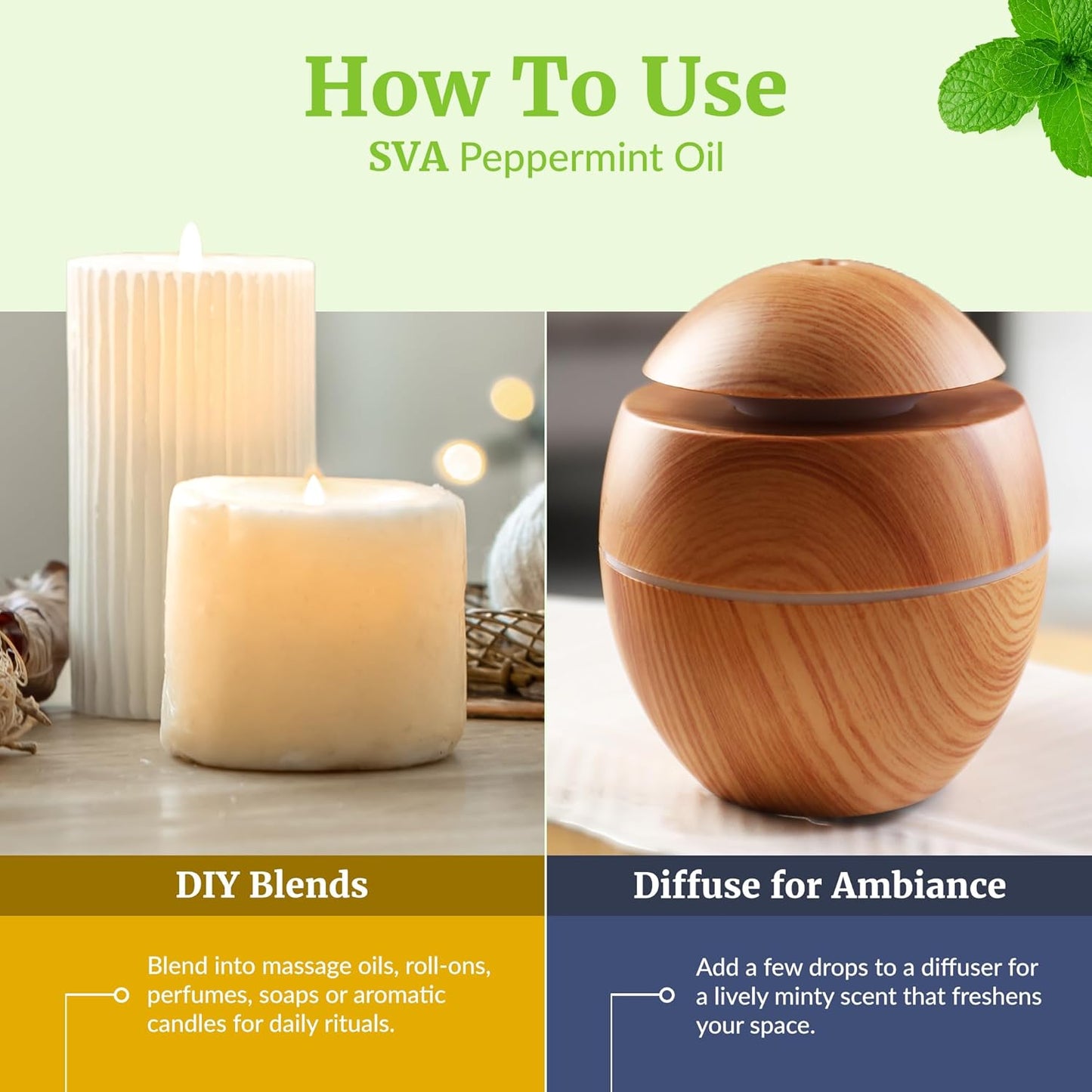 How To Use
SVA Peppermint Oil

DIY Blends

Blend into massage oils, roll-ons, perfumes, soaps or aromatic candles for daily rituals.

Diffuse for Ambiance

Add a few drops to a diffuser for a lively minty scent that freshens your space.