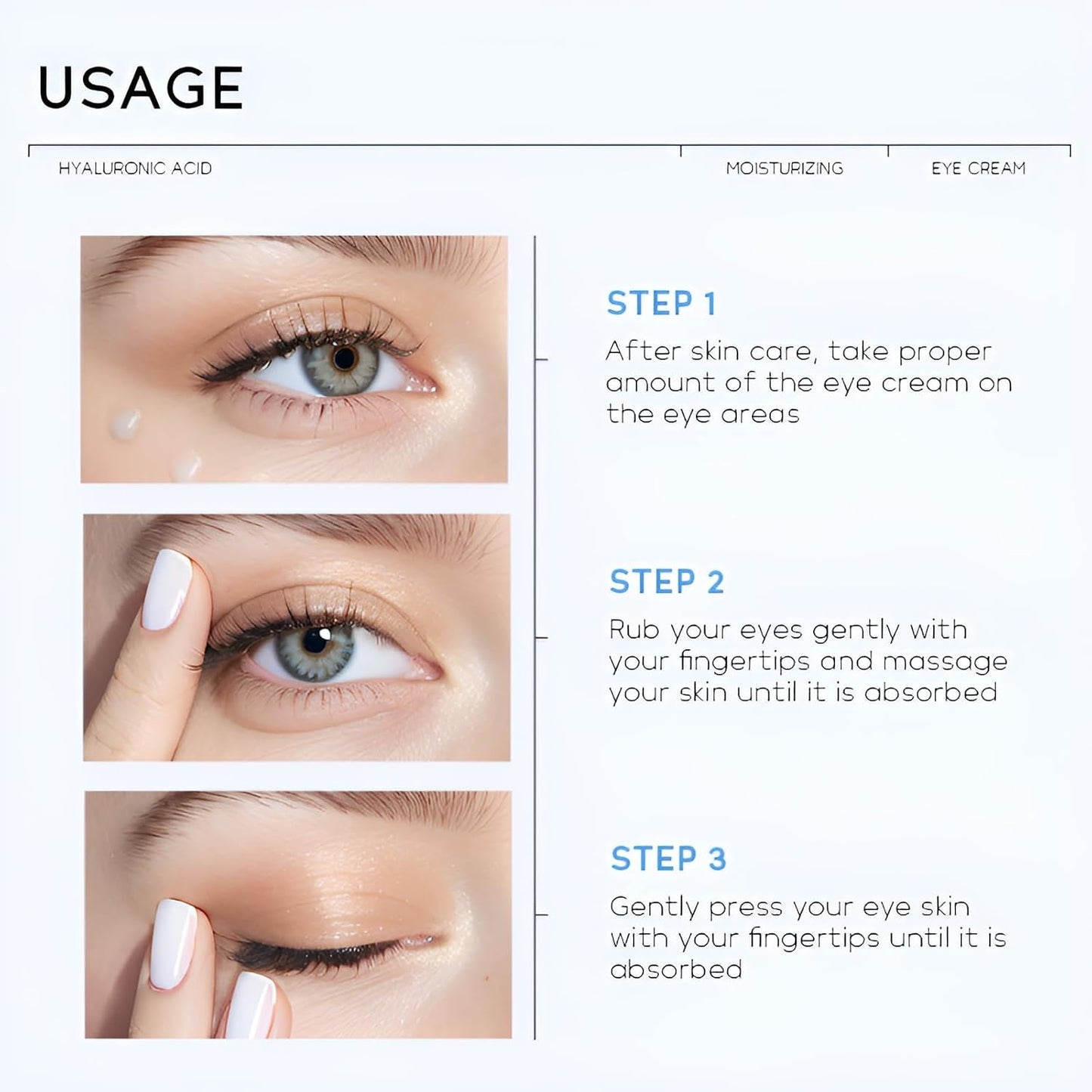 USAGE

HYALURONIC ACID

MOISTURIZING

EYE CREAM

STEP 1

After skin care, take proper amount of the eye cream on the eye areas

STEP 2

Rub your eyes gently with your fingertips and massage your skin until it is absorbed

STEP 3

Gently press your eye skin with your fingertips until it is absorbed