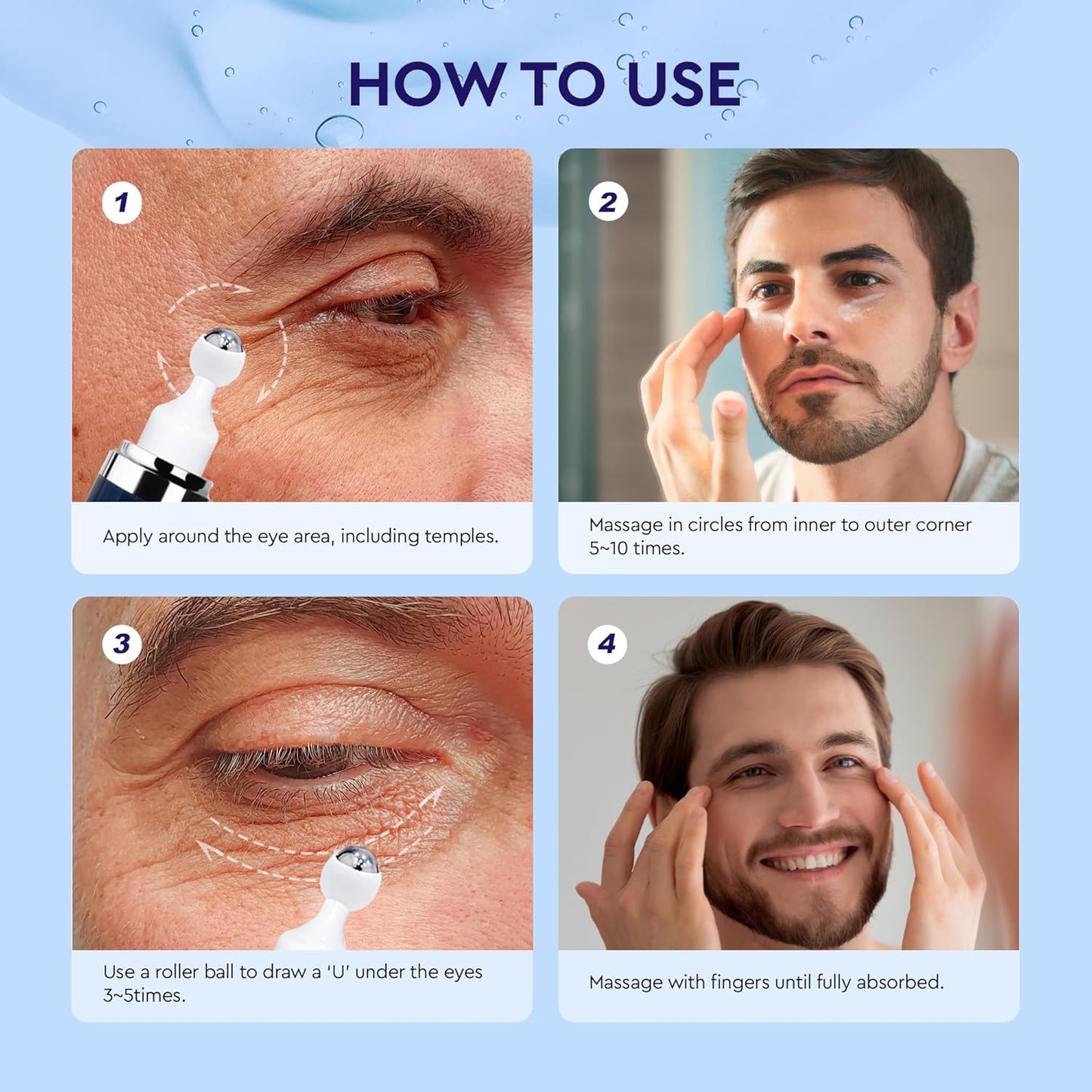 HOW TO USE

1

Apply around the eye area, including temples.

2

Massage in circles from inner to outer corner 5~10 times.

3

Use a roller ball to draw a 'U' under the eyes 3~5times.

4

Massage with fingers until fully absorbed.