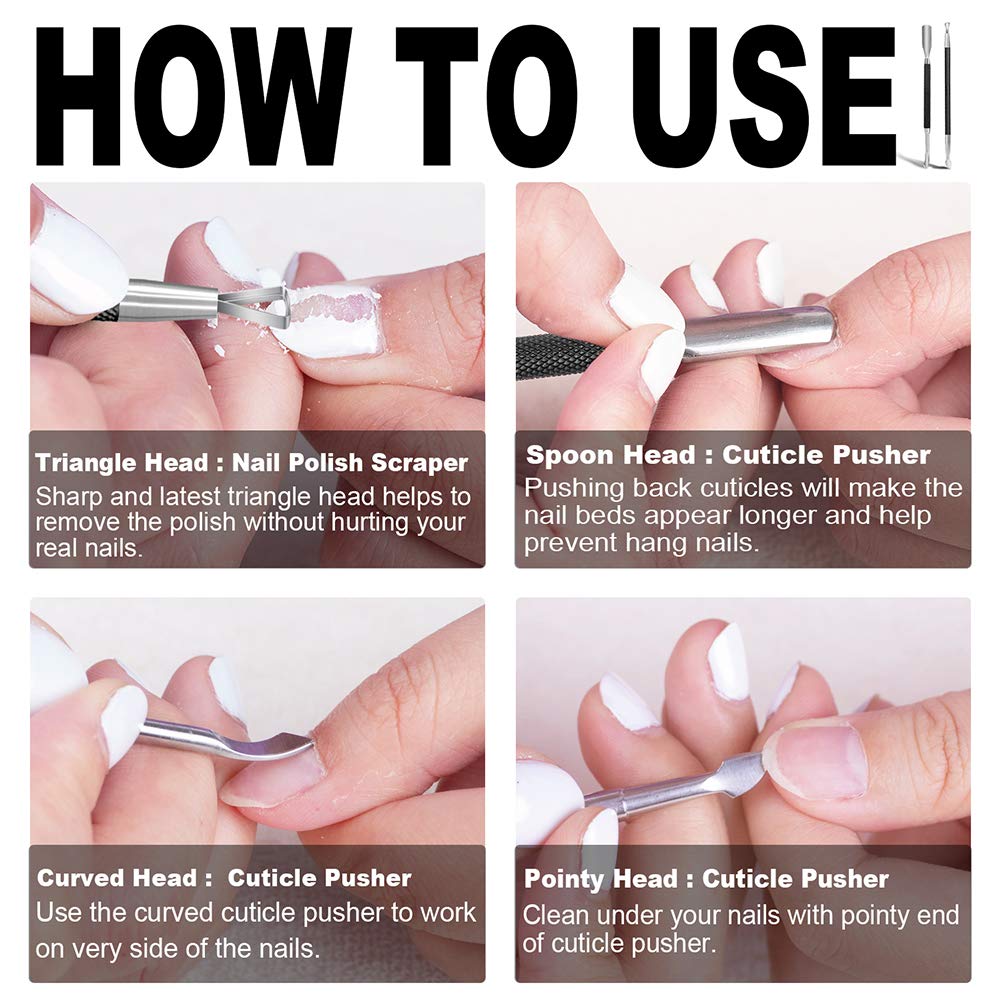 HOW TO USE

Triangle Head : Nail Polish Scraper
Sharp and latest triangle head helps to remove the polish without hurting your real nails.

Spoon Head : Cuticle Pusher
Pushing back cuticles will make the nail beds appear longer and help prevent hang nails.

Curved Head : Cuticle Pusher
Use the curved cuticle pusher to work on very side of the nails.

Pointy Head : Cuticle Pusher
Clean under your nails with pointy end of cuticle pusher.