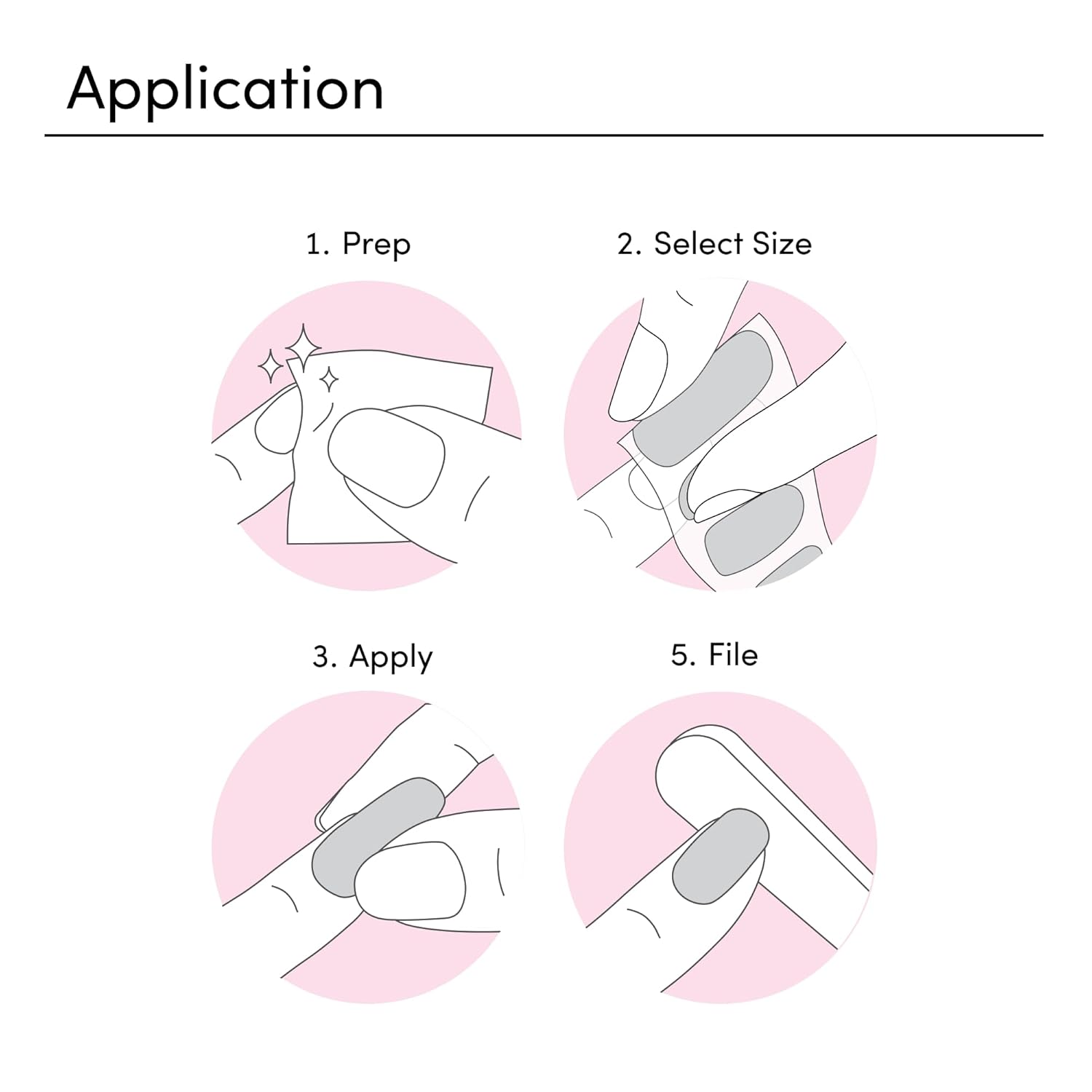 Application

1. Prep

2. Select Size

3. Apply

5. File