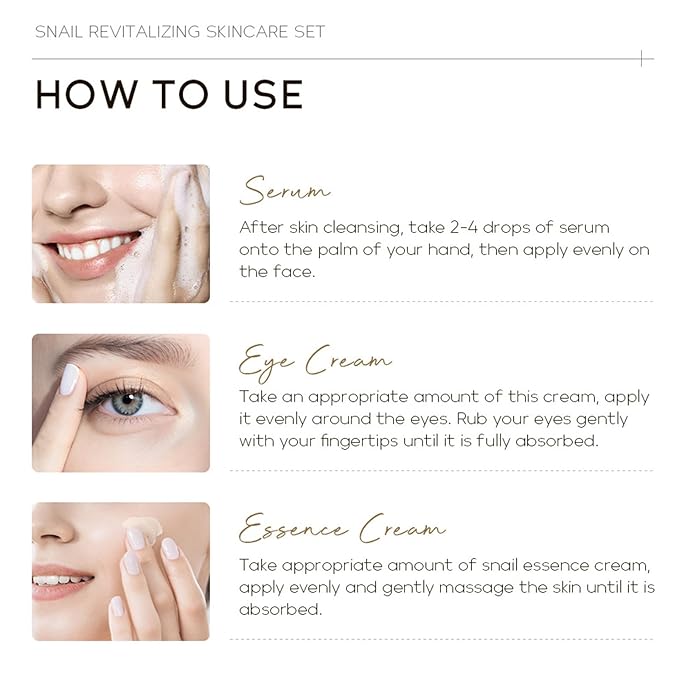 SNAIL REVITALIZING SKINCARE SET

HOW TO USE

Serum

After skin cleansing, take 2-4 drops of serum onto the palm of your hand, then apply evenly on the face.

Eye Cream

Take an appropriate amount of this cream, apply it evenly around the eyes. Rub your eyes gently with your fingertips until it is fully absorbed.

Essence Cream

Take appropriate amount of snail essence cream, apply evenly and gently massage the skin until it is absorbed.