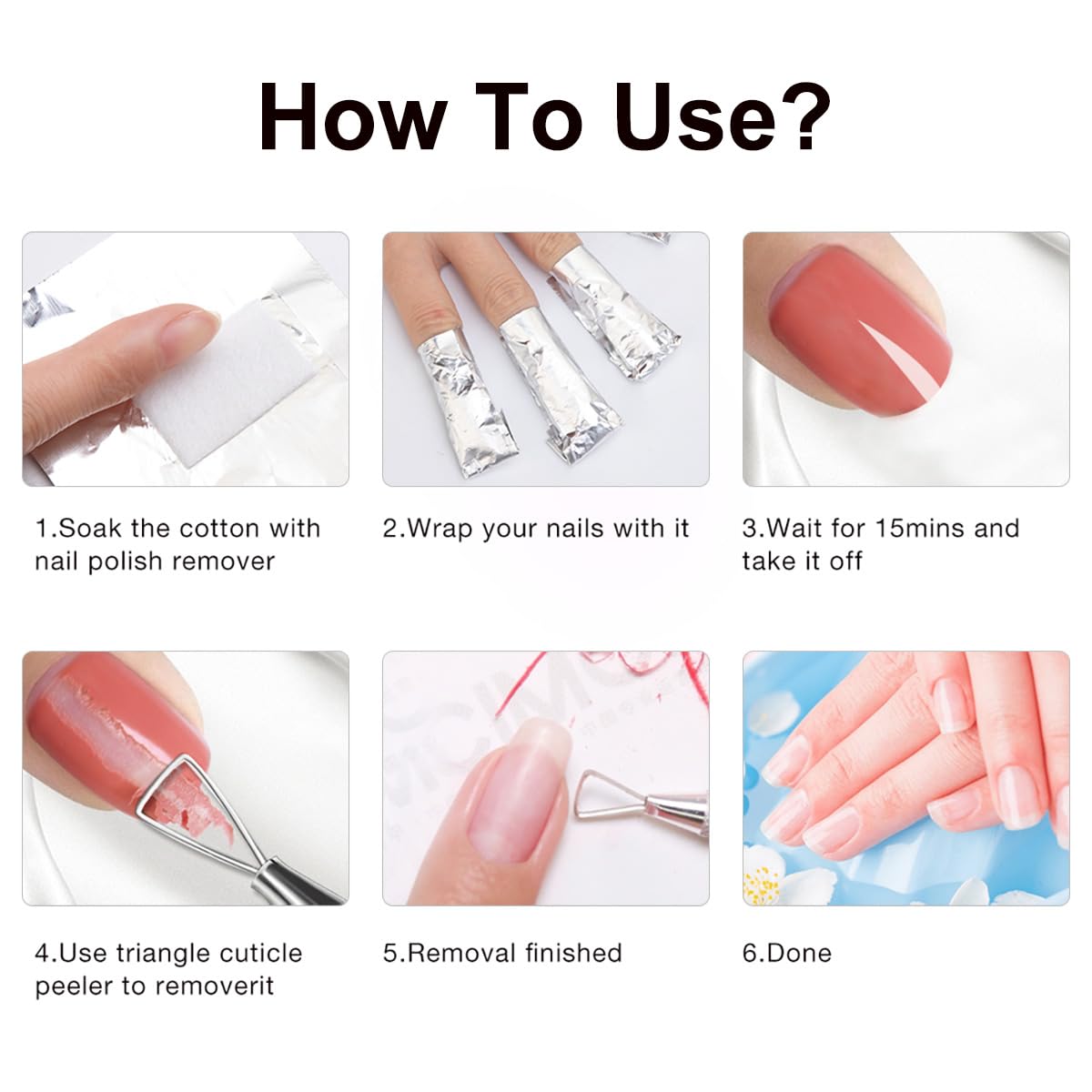 How To Use?

1.Soak the cotton with nail polish remover

2.Wrap your nails with it

3.Wait for 15mins and take it off

4.Use triangle cuticle peeler to removerit

5.Removal finished

6.Done