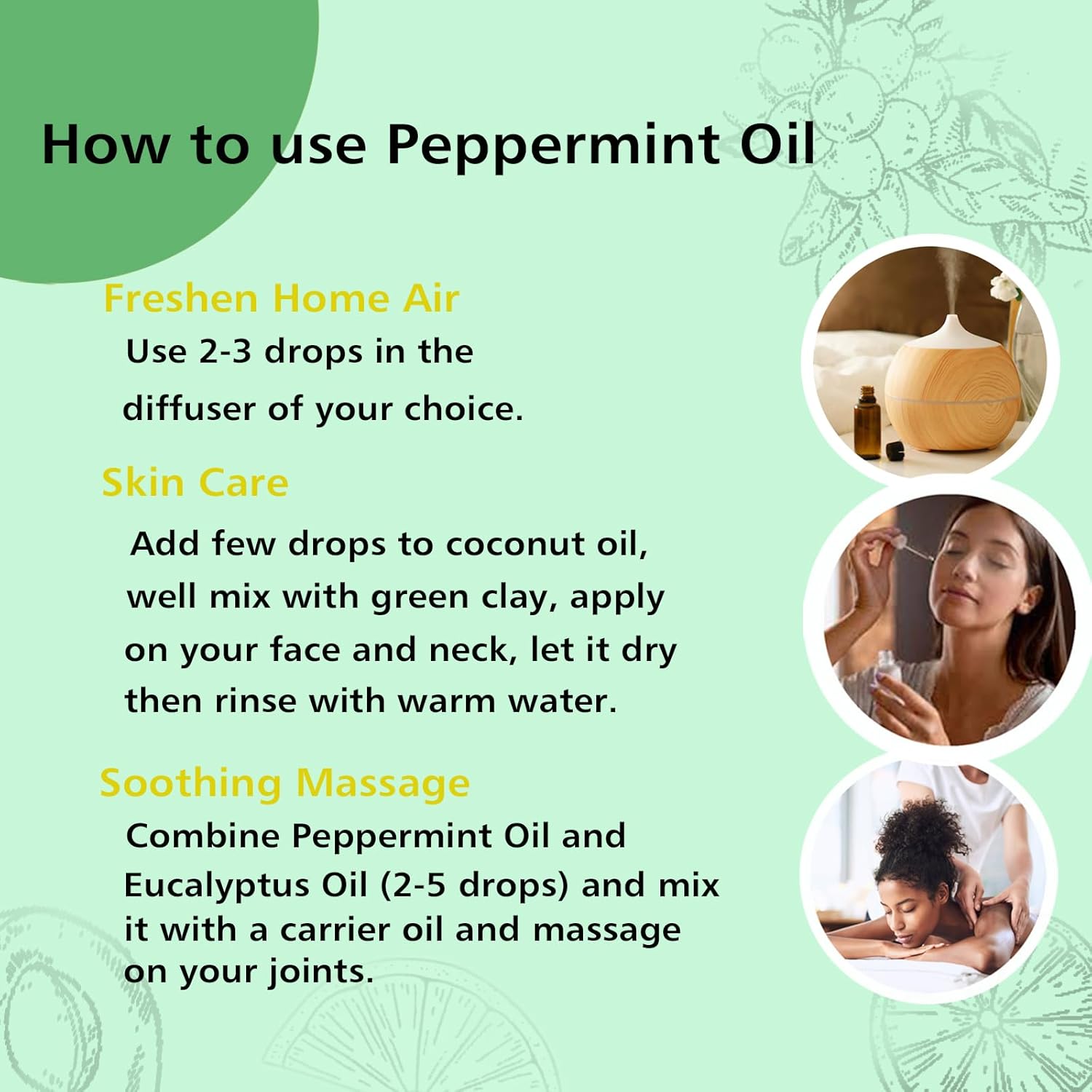 How to use Peppermint Oil

Freshen Home Air

Use 2-3 drops in the diffuser of your choice.

Skin Care

Add few drops to coconut oil, well mix with green clay, apply on your face and neck, let it dry then rinse with warm water.

Soothing Massage

Combine Peppermint Oil and Eucalyptus Oil (2-5 drops) and mix it with a carrier oil and massage on your joints.