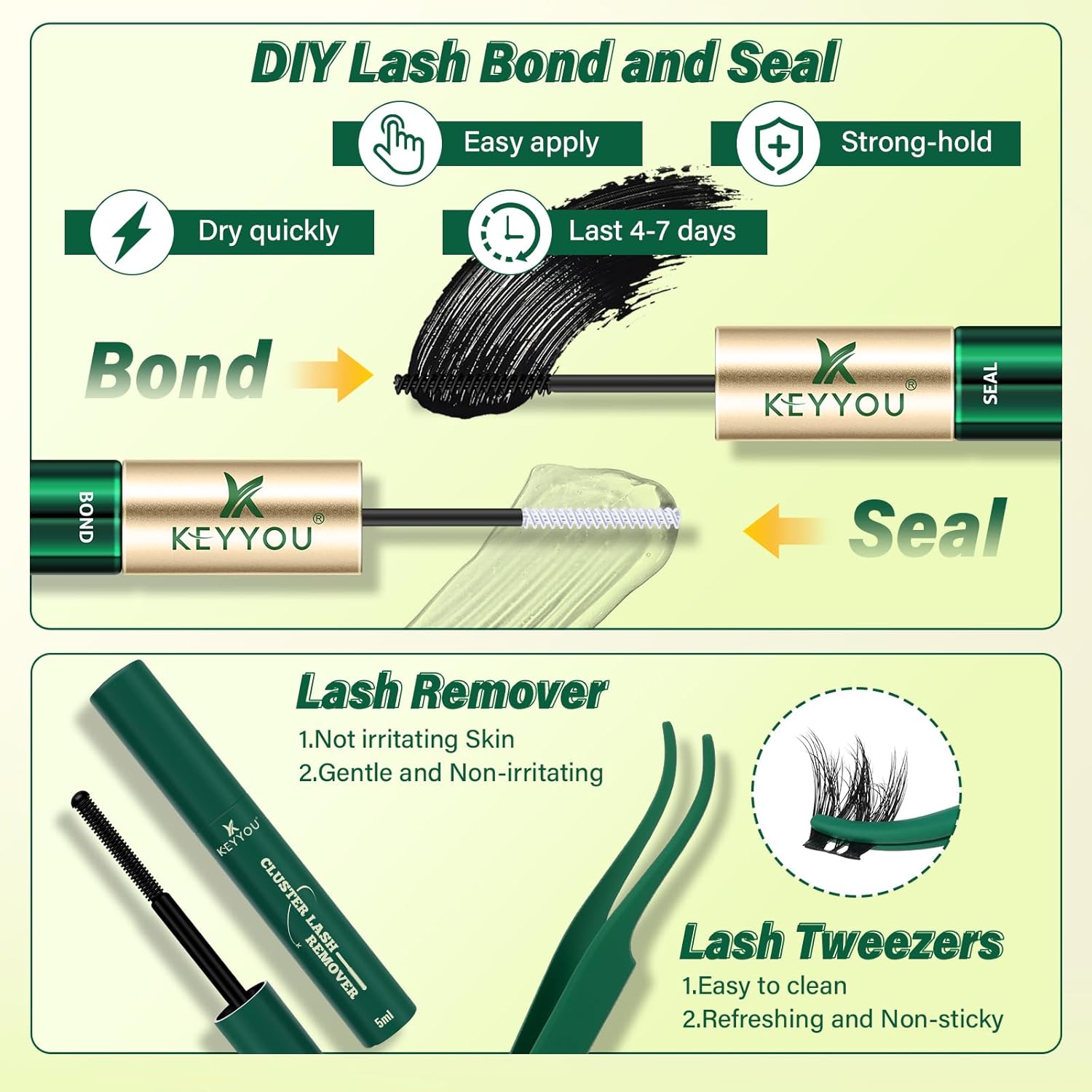 DIY Lash Bond and Seal

Easy apply

Strong-hold

Dry quickly

Last 4-7 days

Bond

KEYYOU®

SEAL

BOND

KEYYOU®

Seal

Lash Remover

1.Not irritating Skin
2.Gentle and Non-irritating

KEYYOU

CLUSTER LASH REMOVER

5ml

Lash Tweezers

1.Easy to clean
2.Refreshing and Non-sticky