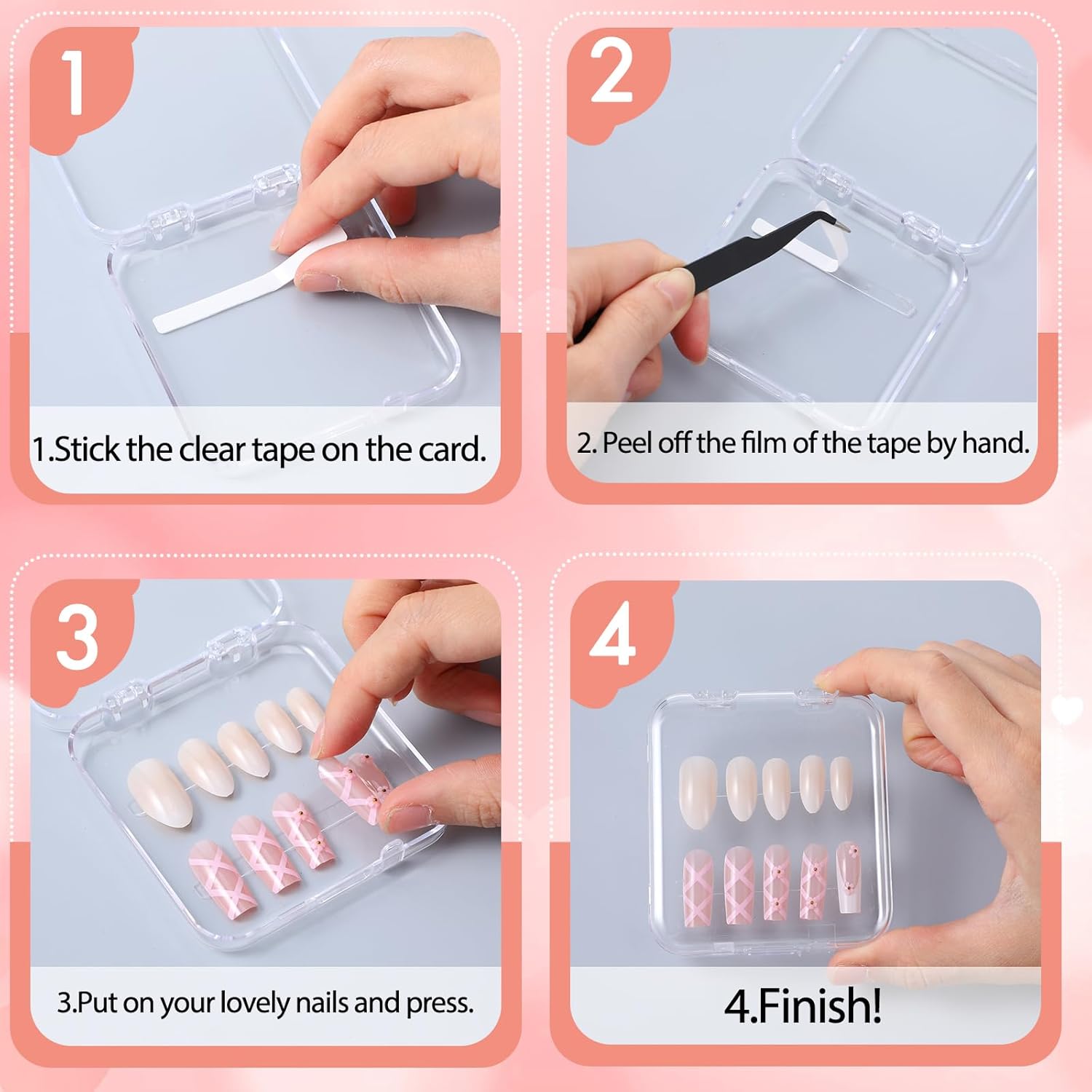 1

1.Stick the clear tape on the card.

2

2. Peel off the film of the tape by hand.

3

3.Put on your lovely nails and press.

4

4.Finish!