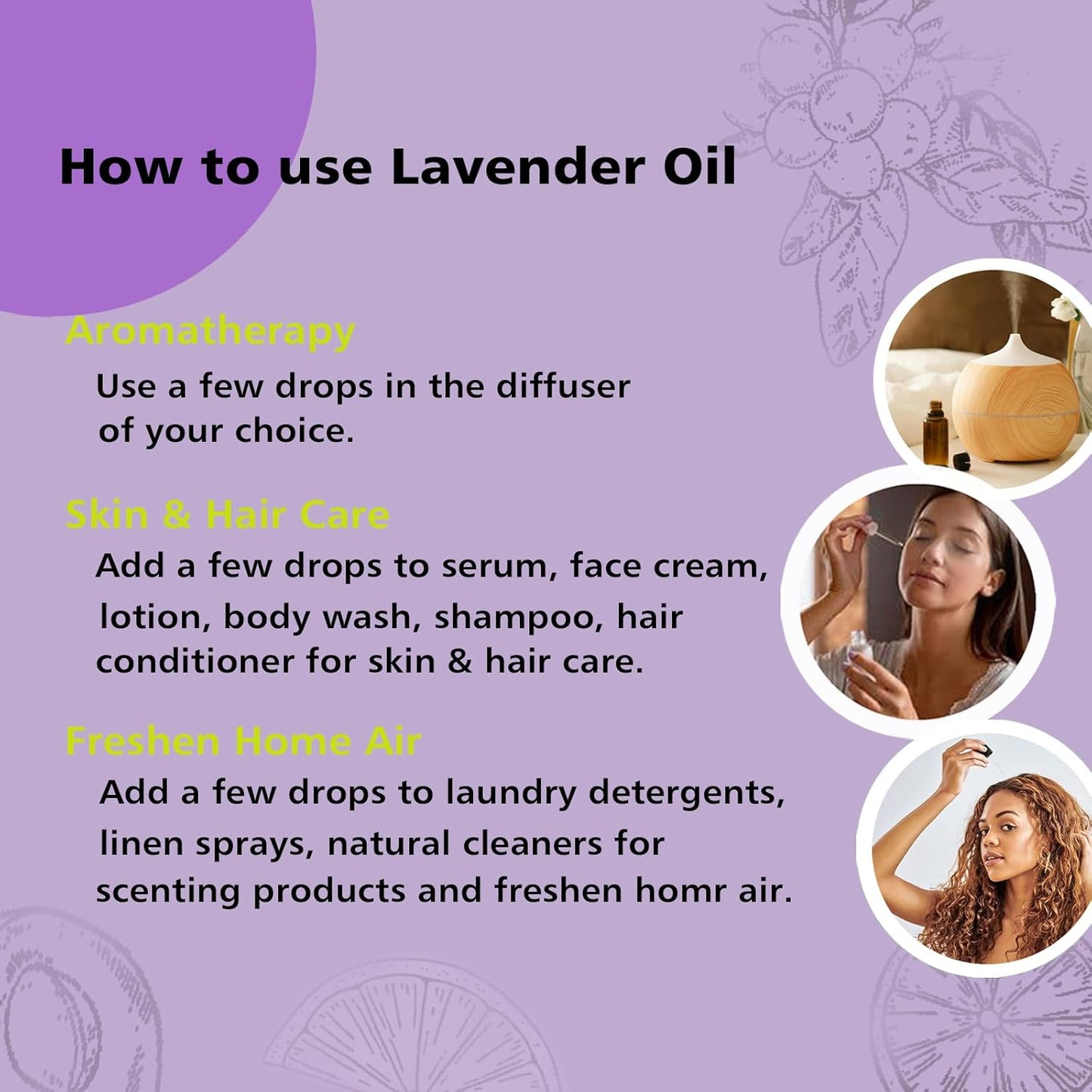 How to use Lavender Oil

Aromatherapy

Use a few drops in the diffuser of your choice.

Skin & Hair Care

Add a few drops to serum, face cream, lotion, body wash, shampoo, hair conditioner for skin & hair care.

Freshen Home Air

Add a few drops to laundry detergents, linen sprays, natural cleaners for scenting products and freshen homr air.