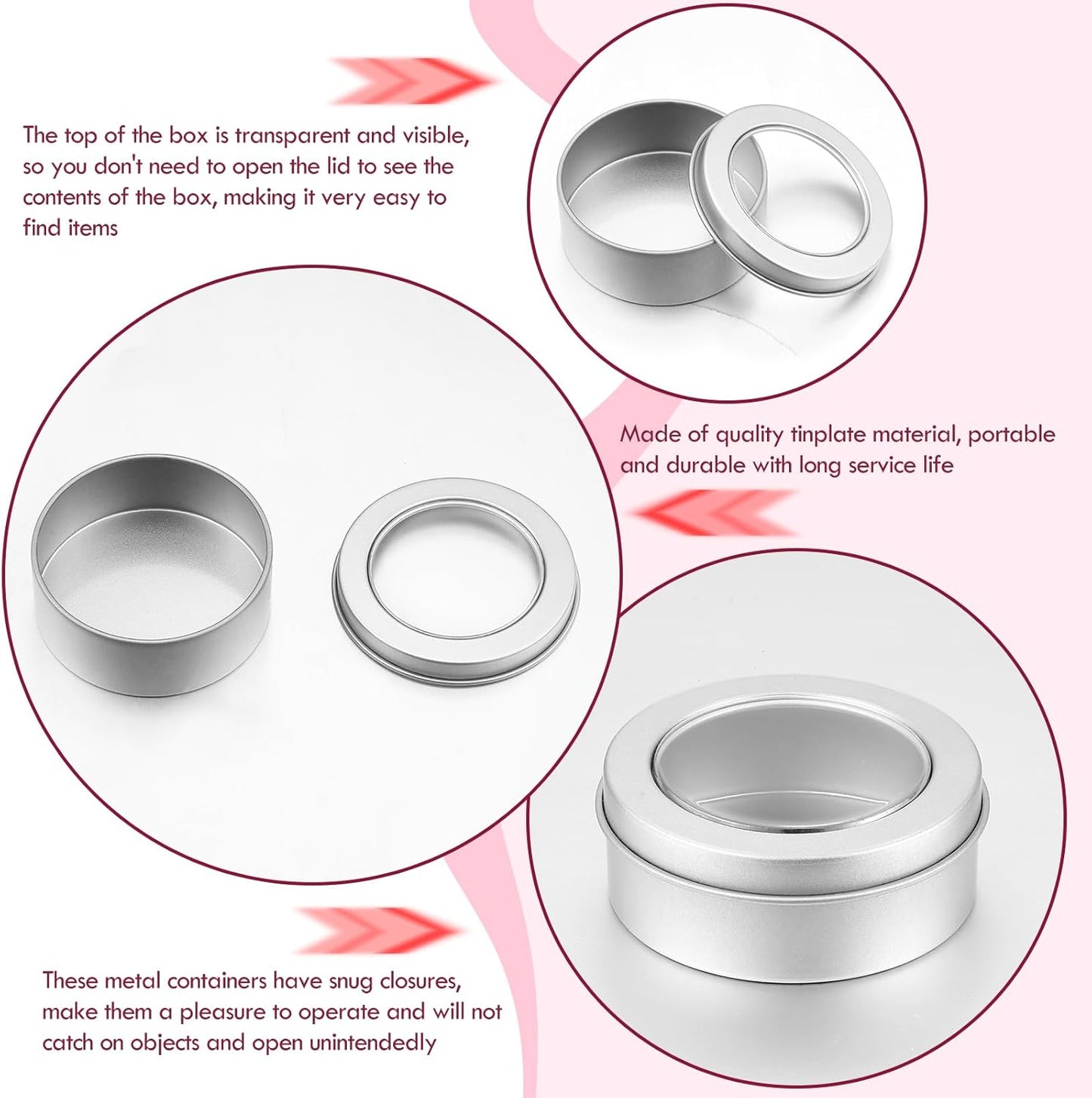 The top of the box is transparent and visible, so you don't need to open the lid to see the contents of the box, making it very easy to find items

Made of quality tinplate material, portable and durable with long service life

These metal containers have snug closures, make them a pleasure to operate and will not catch on objects and open unintendedly