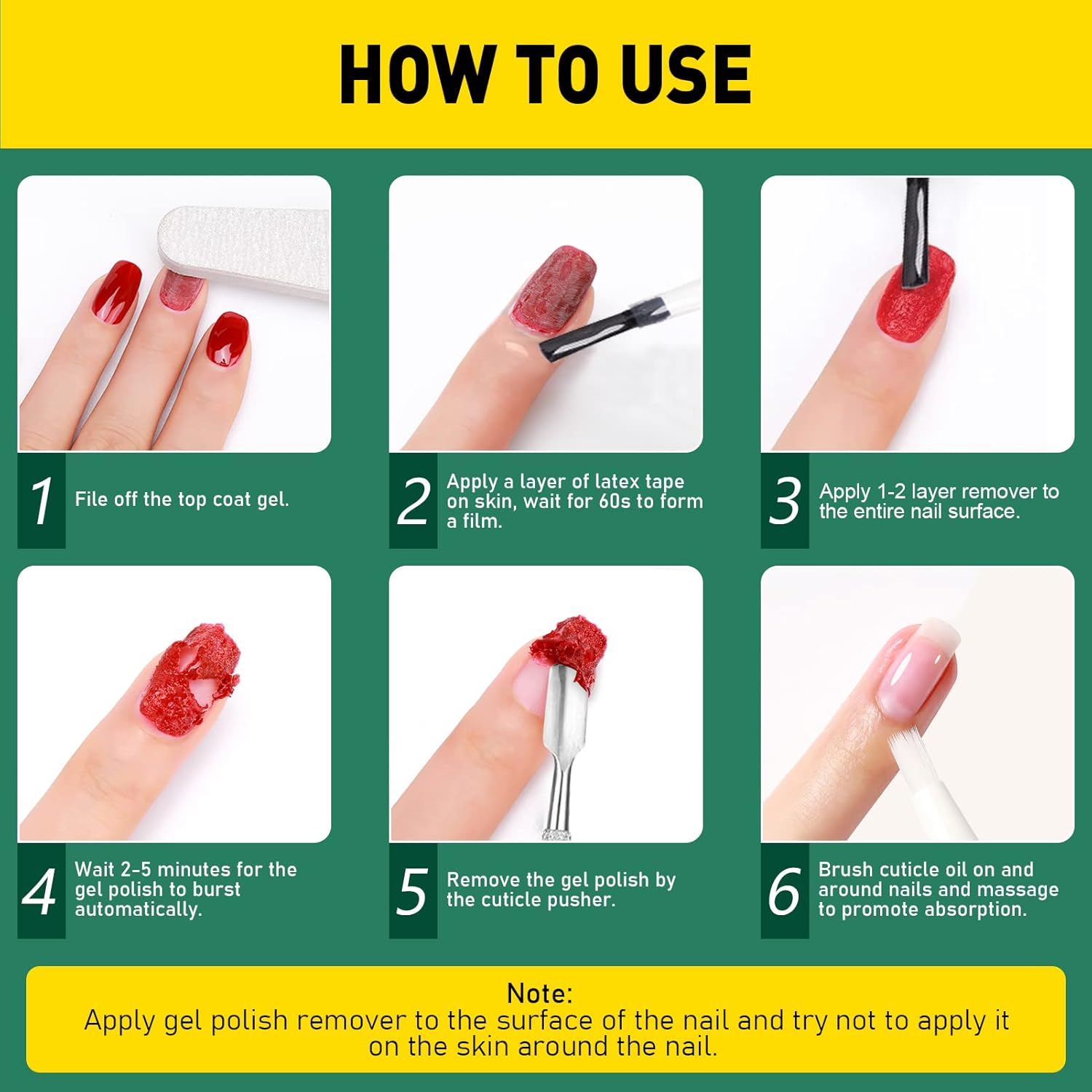 HOW TO USE

1 File off the top coat gel.

2 Apply a layer of latex tape on skin, wait for 60s to form a film.

3 Apply 1-2 layer remover to the entire nail surface.

4 Wait 2-5 minutes for the gel polish to burst automatically.

5 Remove the gel polish by the cuticle pusher.

6 Brush cuticle oil on and around nails and massage to promote absorption.

Note:
Apply gel polish remover to the surface of the nail and try not to apply it on the skin around the nail.