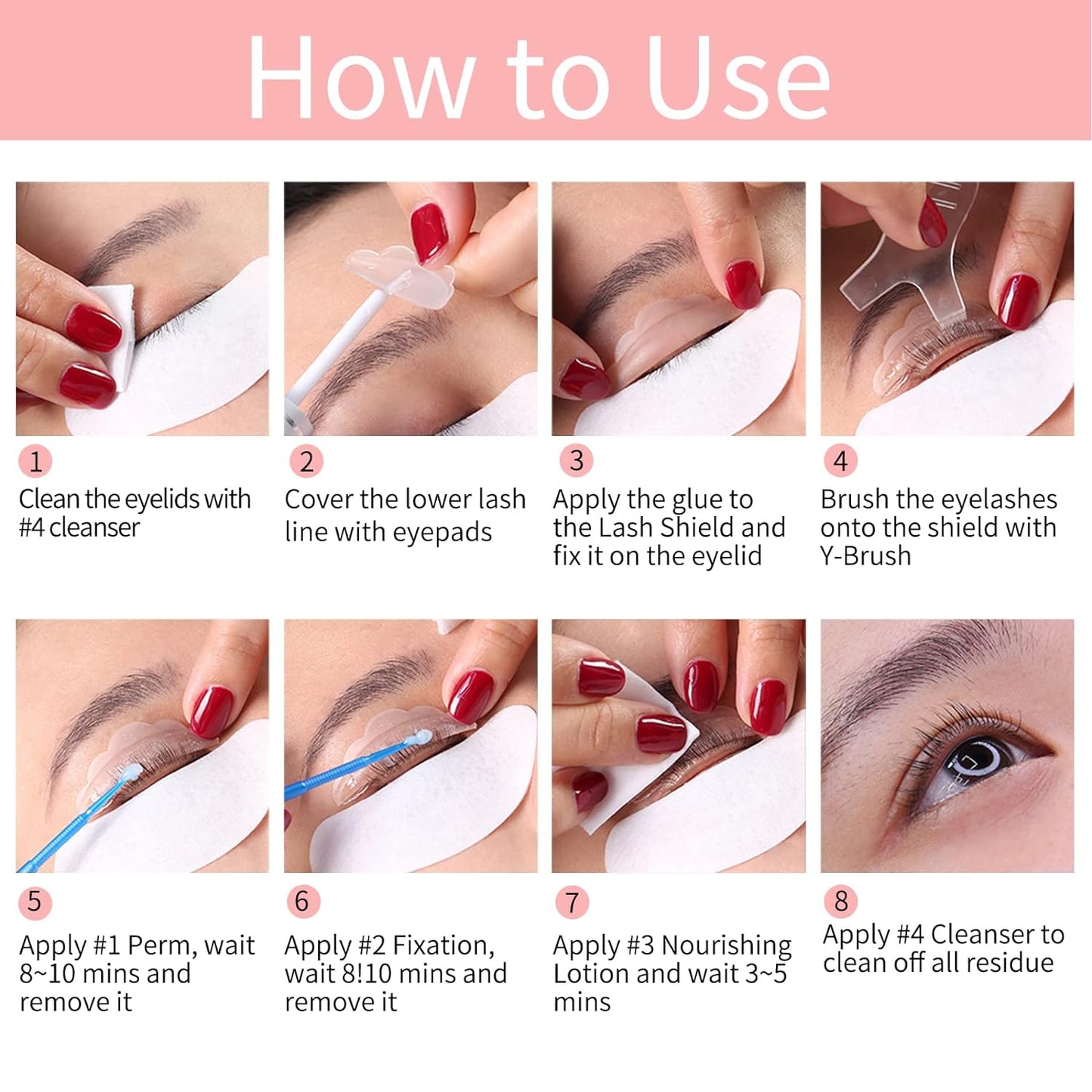 How to Use

1
Clean the eyelids with #4 cleanser

2
Cover the lower lash line with eyepads

3
Apply the glue to the Lash Shield and fix it on the eyelid

4
Brush the eyelashes onto the shield with Y-Brush

5
Apply #1 Perm, wait 8~10 mins and remove it

6
Apply #2 Fixation, wait 8!10 mins and remove it

7
Apply #3 Nourishing Lotion and wait 3~5 mins

8
Apply #4 Cleanser to clean off all residue