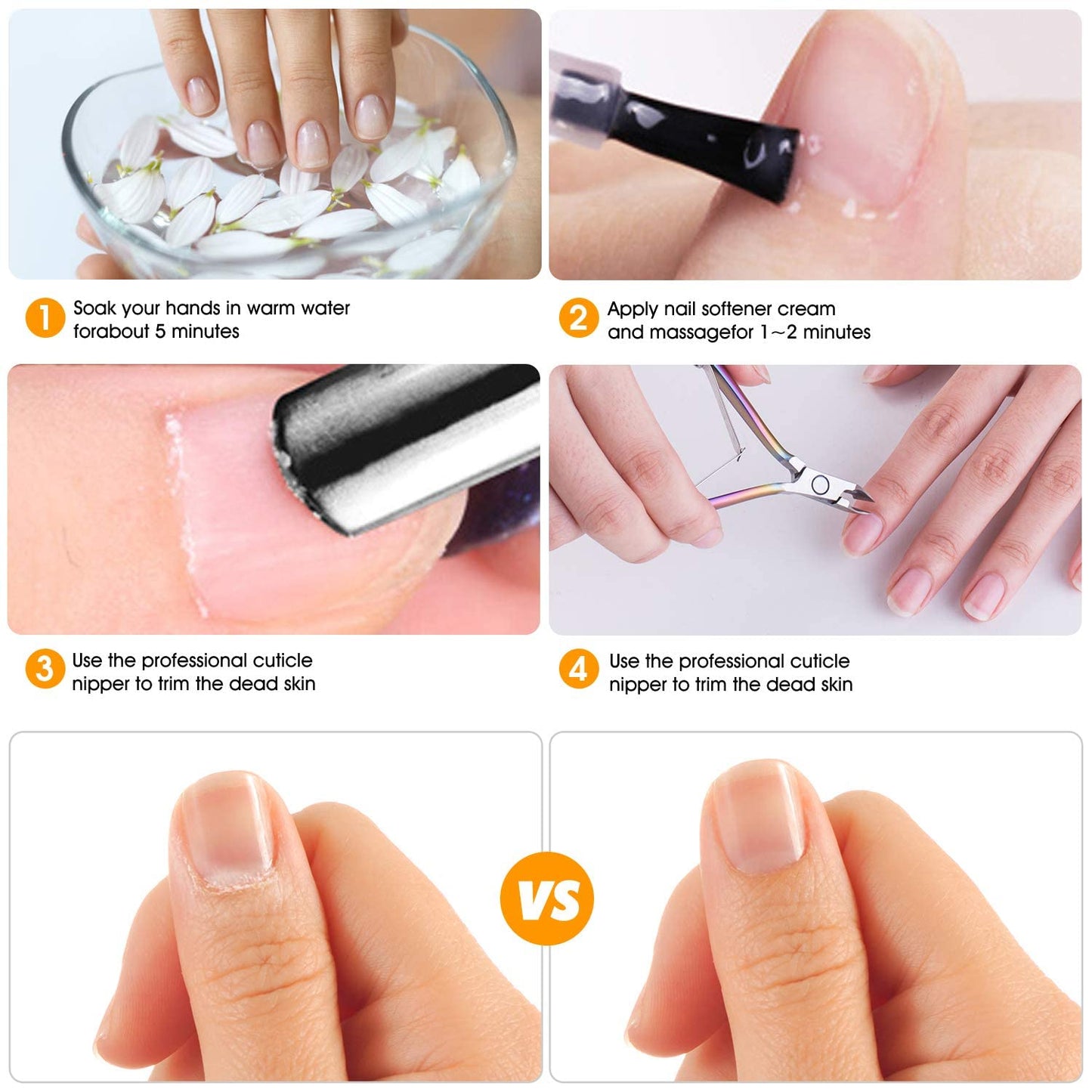 1 Soak your hands in warm water forabout 5 minutes

2 Apply nail softener cream and massagefor 1~2 minutes

3 Use the professional cuticle nipper to trim the dead skin

4 Use the professional cuticle nipper to trim the dead skin

VS