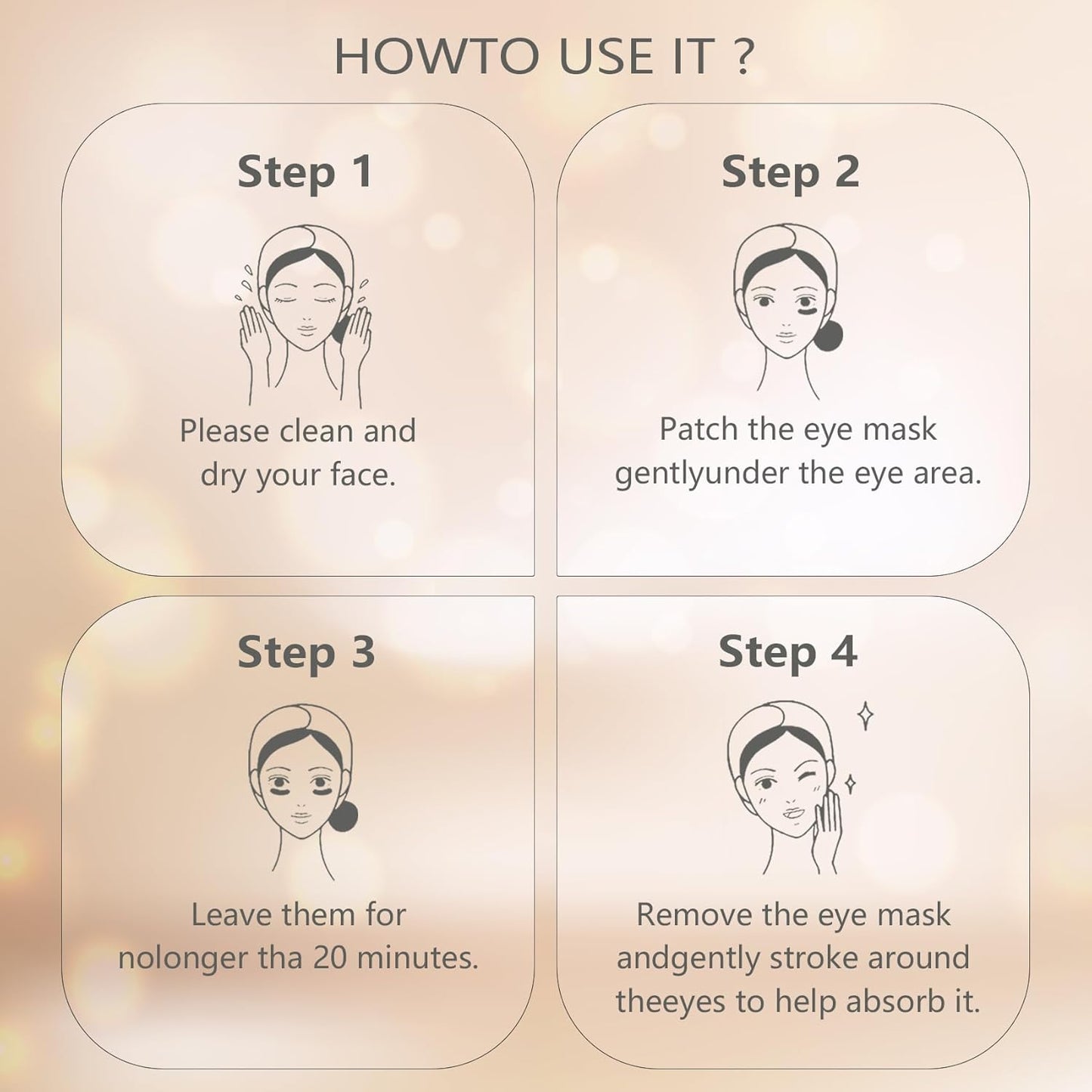 HOWTO USE IT ?

Step 1

Please clean and dry your face.

Step 2

Patch the eye mask gentlyunder the eye area.

Step 3

Leave them for nolonger tha 20 minutes.

Step 4

Remove the eye mask andgently stroke around theeyes to help absorb it.