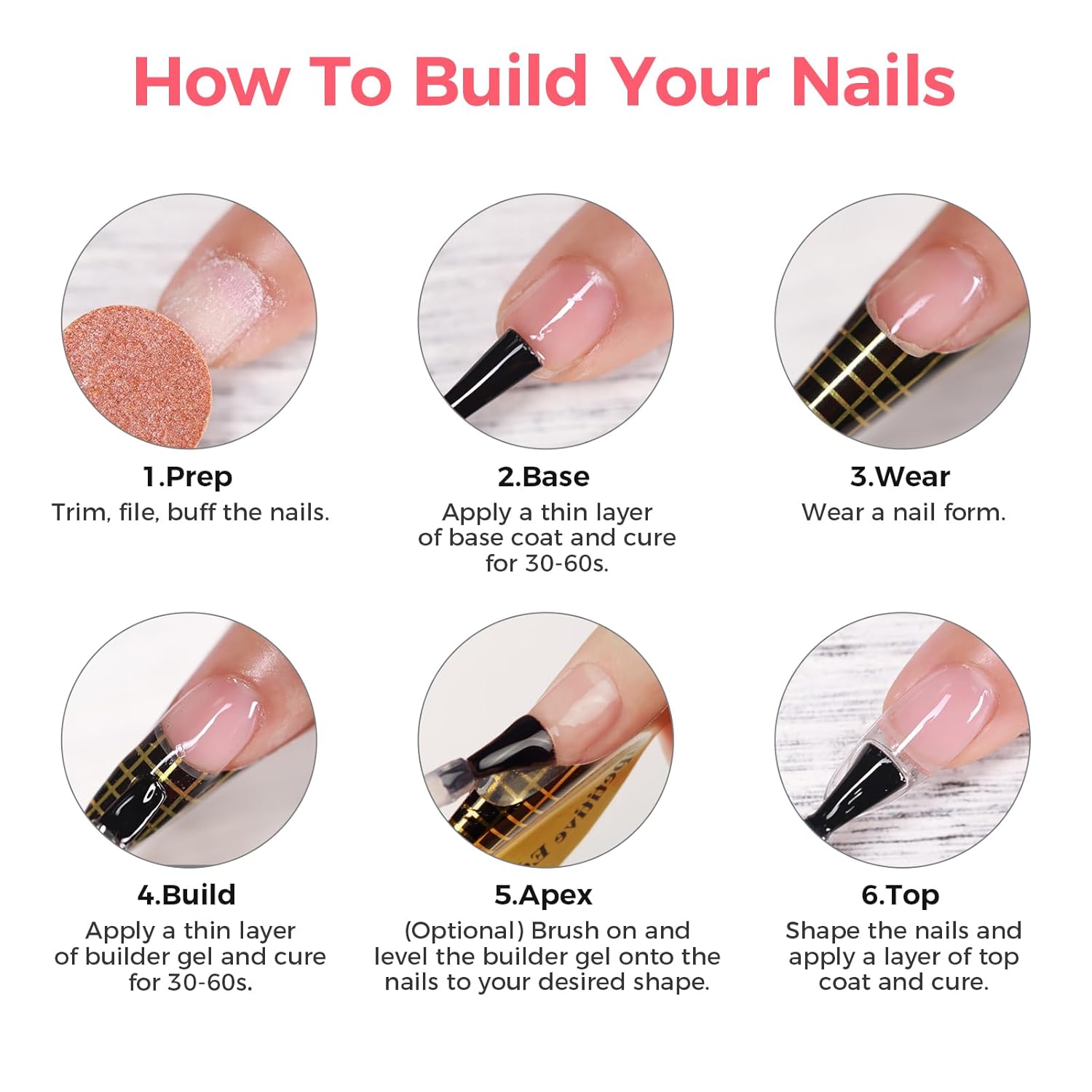 How To Build Your Nails

1.Prep
Trim, file, buff the nails.

2.Base
Apply a thin layer of base coat and cure for 30-60s.

3.Wear
Wear a nail form.

4.Build
Apply a thin layer of builder gel and cure for 30-60s.

5.Apex
(Optional) Brush on and level the builder gel onto the nails to your desired shape.

6.Top
Shape the nails and apply a layer of top coat and cure.