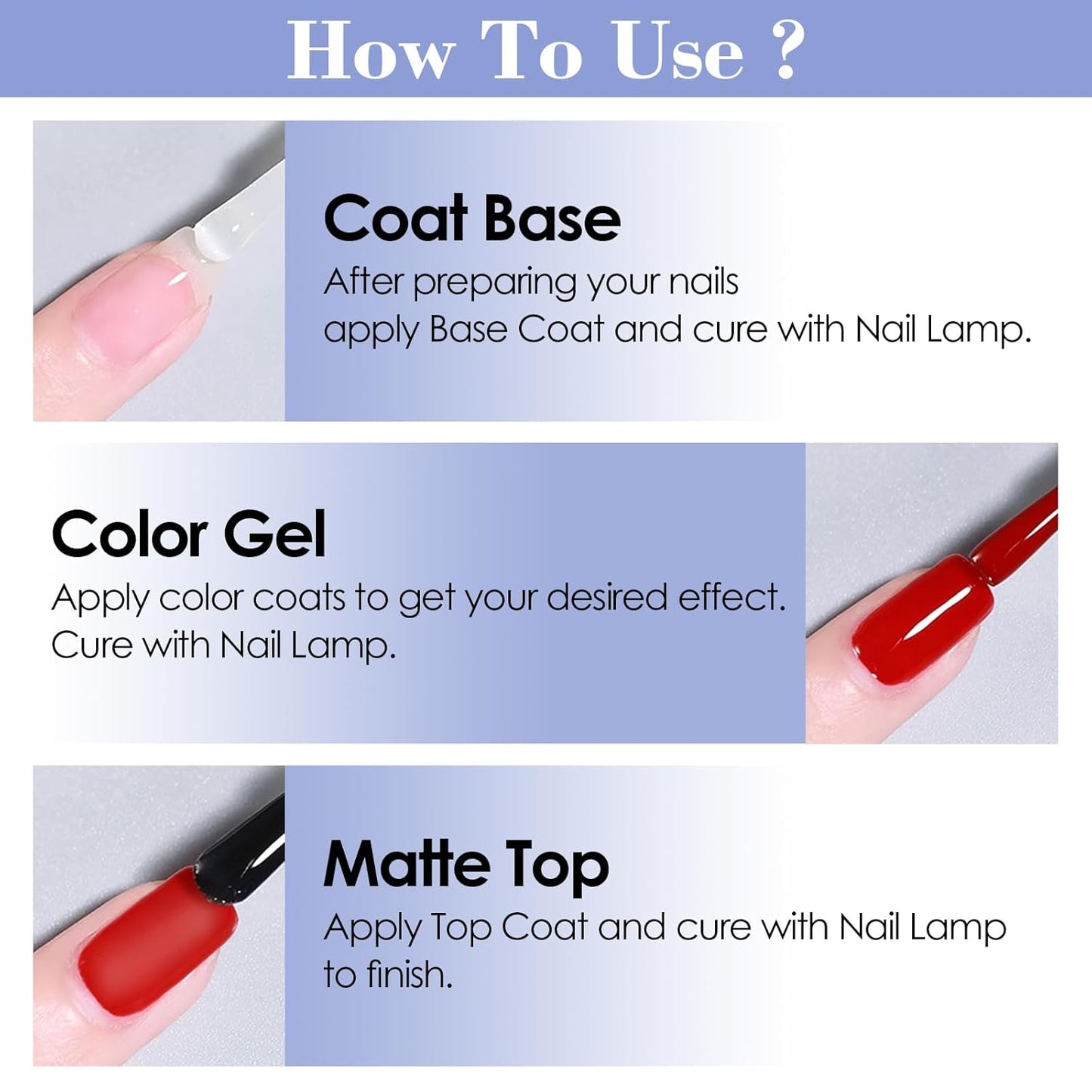 How To Use ?

Coat Base
After preparing your nails
apply Base Coat and cure with Nail Lamp.

Color Gel
Apply color coats to get your desired effect.
Cure with Nail Lamp.

Matte Top
Apply Top Coat and cure with Nail Lamp
to finish.