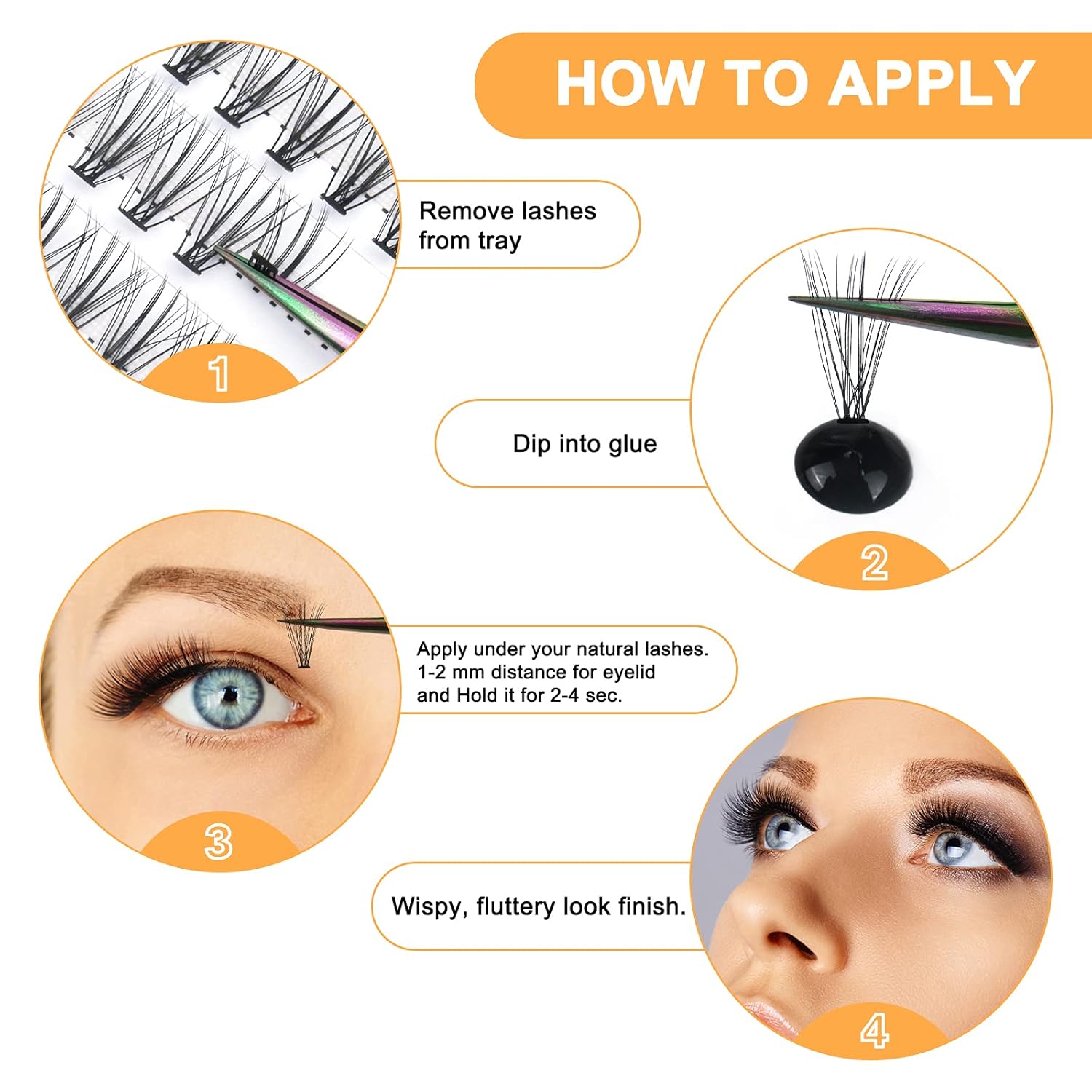 HOW TO APPLY

Remove lashes from tray

1

Dip into glue

2

Apply under your natural lashes. 1-2 mm distance for eyelid and Hold it for 2-4 sec.

3

Wispy, fluttery look finish.

4