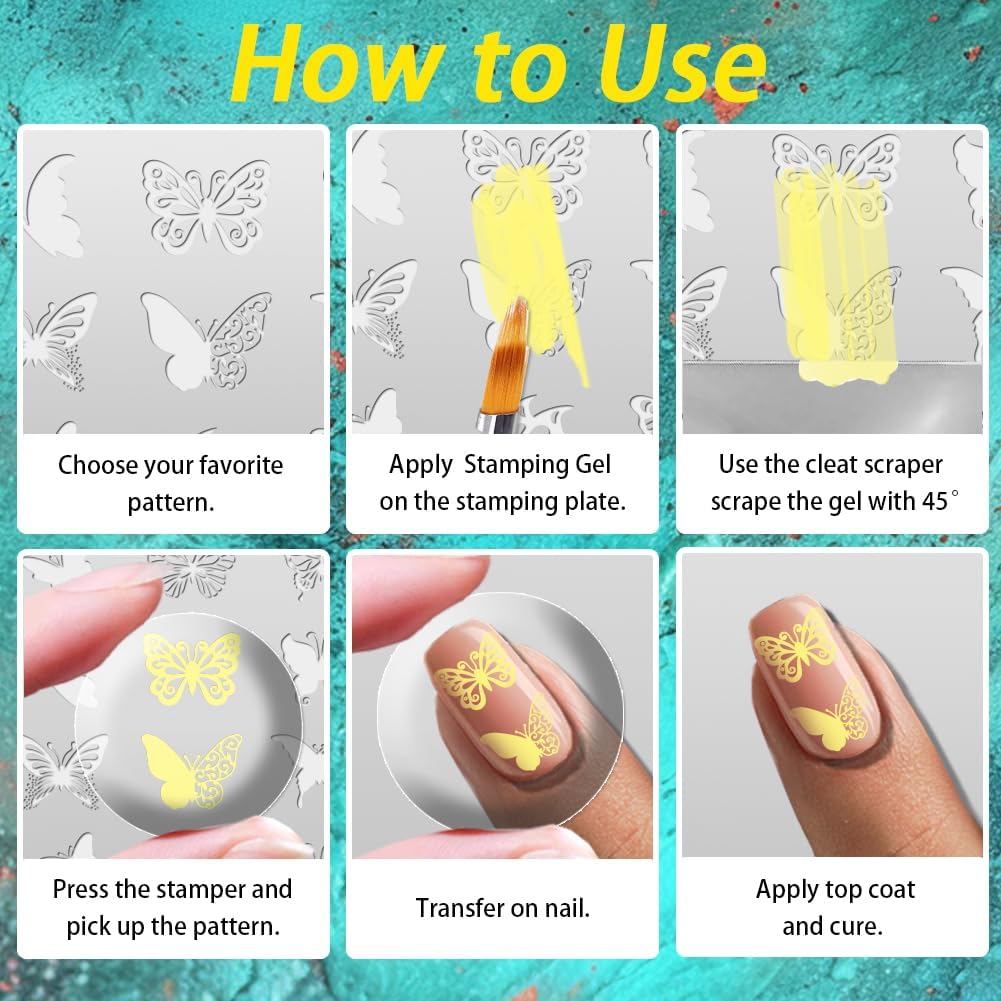 How to Use

Choose your favorite pattern.

Apply Stamping Gel on the stamping plate.

Use the cleat scraper scrape the gel with 45°

Press the stamper and pick up the pattern.

Transfer on nail.

Apply top coat and cure.