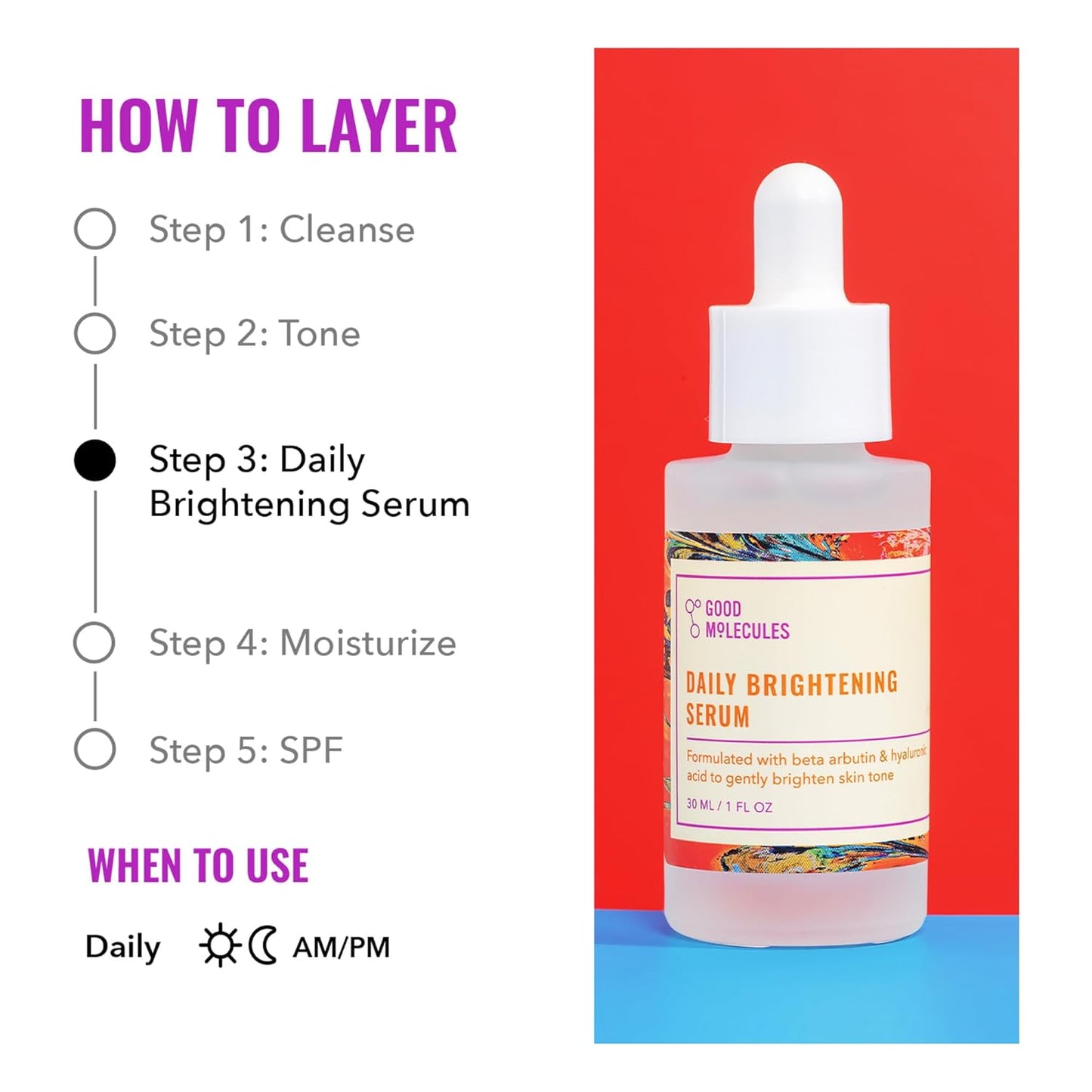 HOW TO LAYER

Step 1: Cleanse

Step 2: Tone

Step 3: Daily Brightening Serum

Step 4: Moisturize

Step 5: SPF

WHEN TO USE

Daily AM/PM

GOOD MOLECULES

DAILY BRIGHTENING SERUM

Formulated with beta arbutin & hyaluronic acid to gently brighten skin tone

30 ML / 1 FL OZ