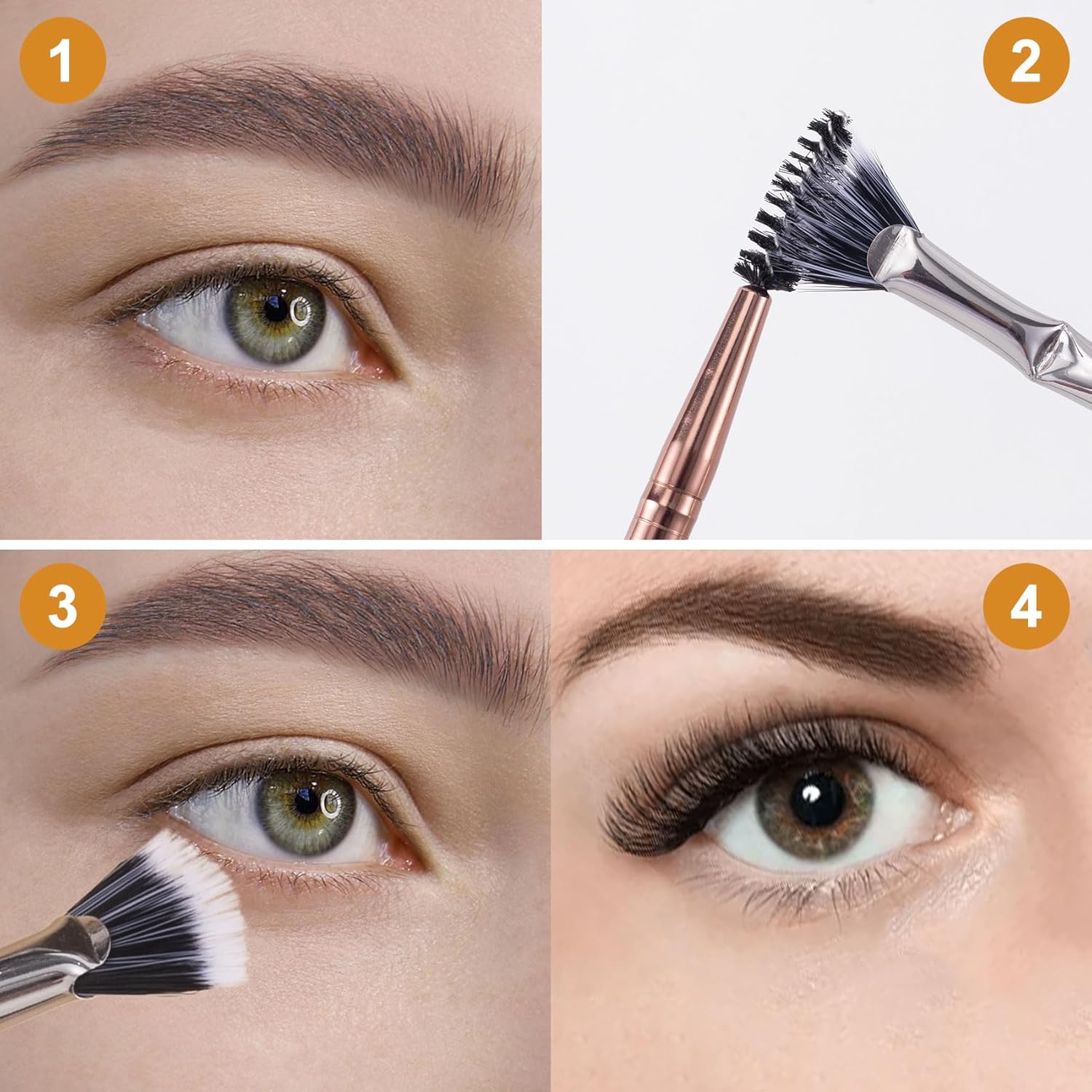 1

2

3

4