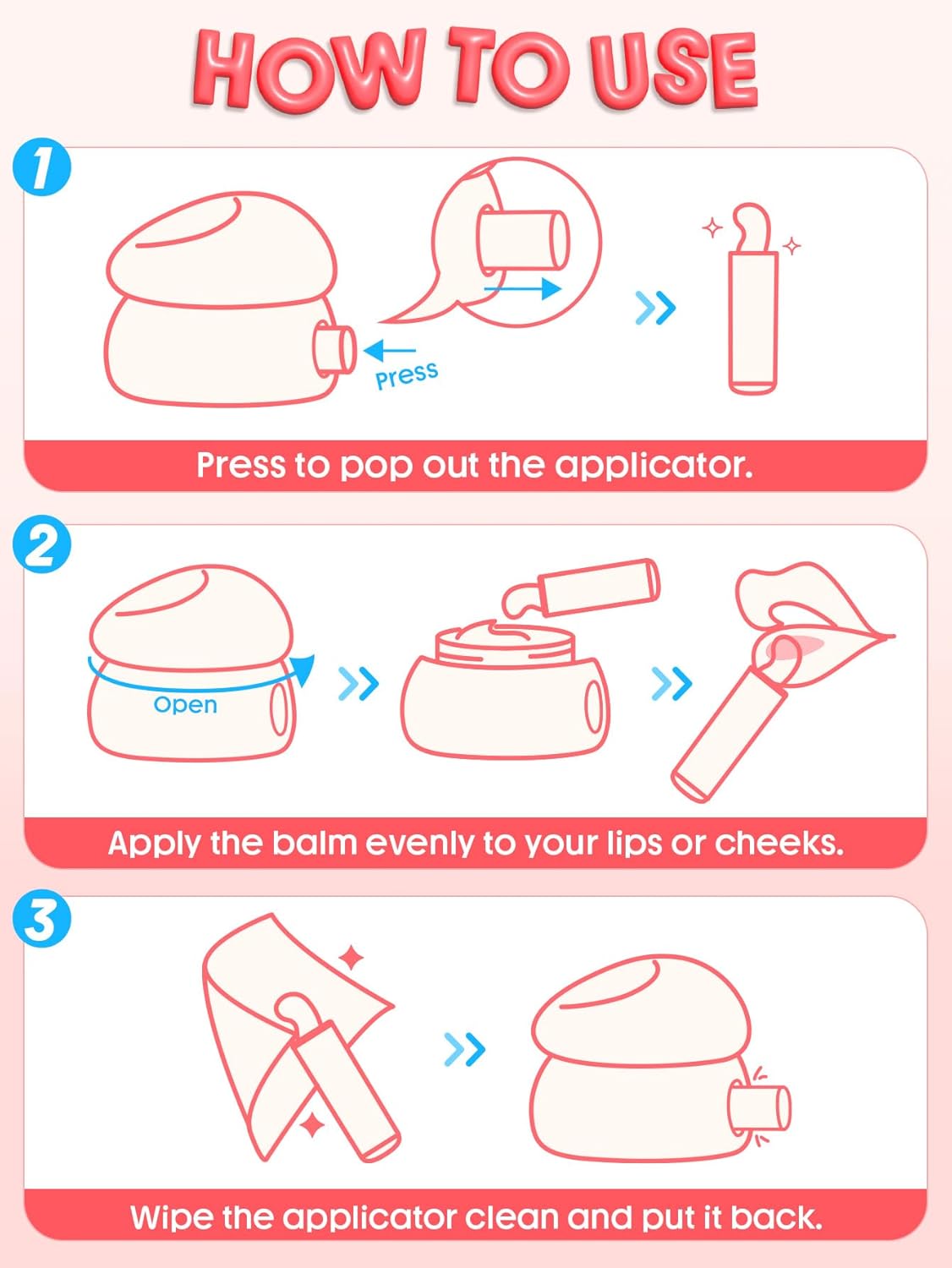 HOW TO USE

1

Press

Press to pop out the applicator.

2

Open

Apply the balm evenly to your lips or cheeks.

3

Wipe the applicator clean and put it back.