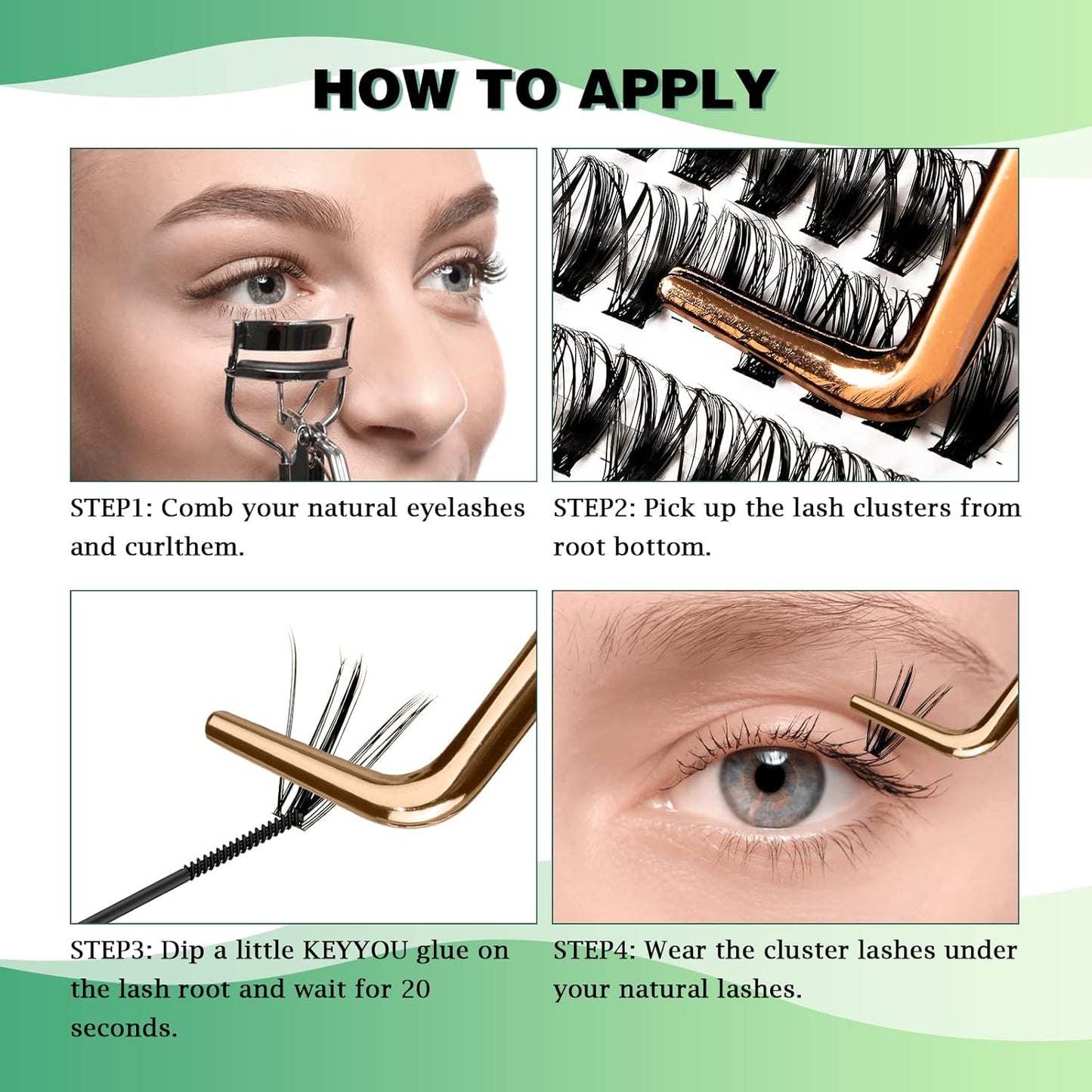 HOW TO APPLY

STEP1: Comb your natural eyelashes and curlthem.

STEP2: Pick up the lash clusters from root bottom.

STEP3: Dip a little KEYYOU glue on the lash root and wait for 20 seconds.

STEP4: Wear the cluster lashes under your natural lashes.