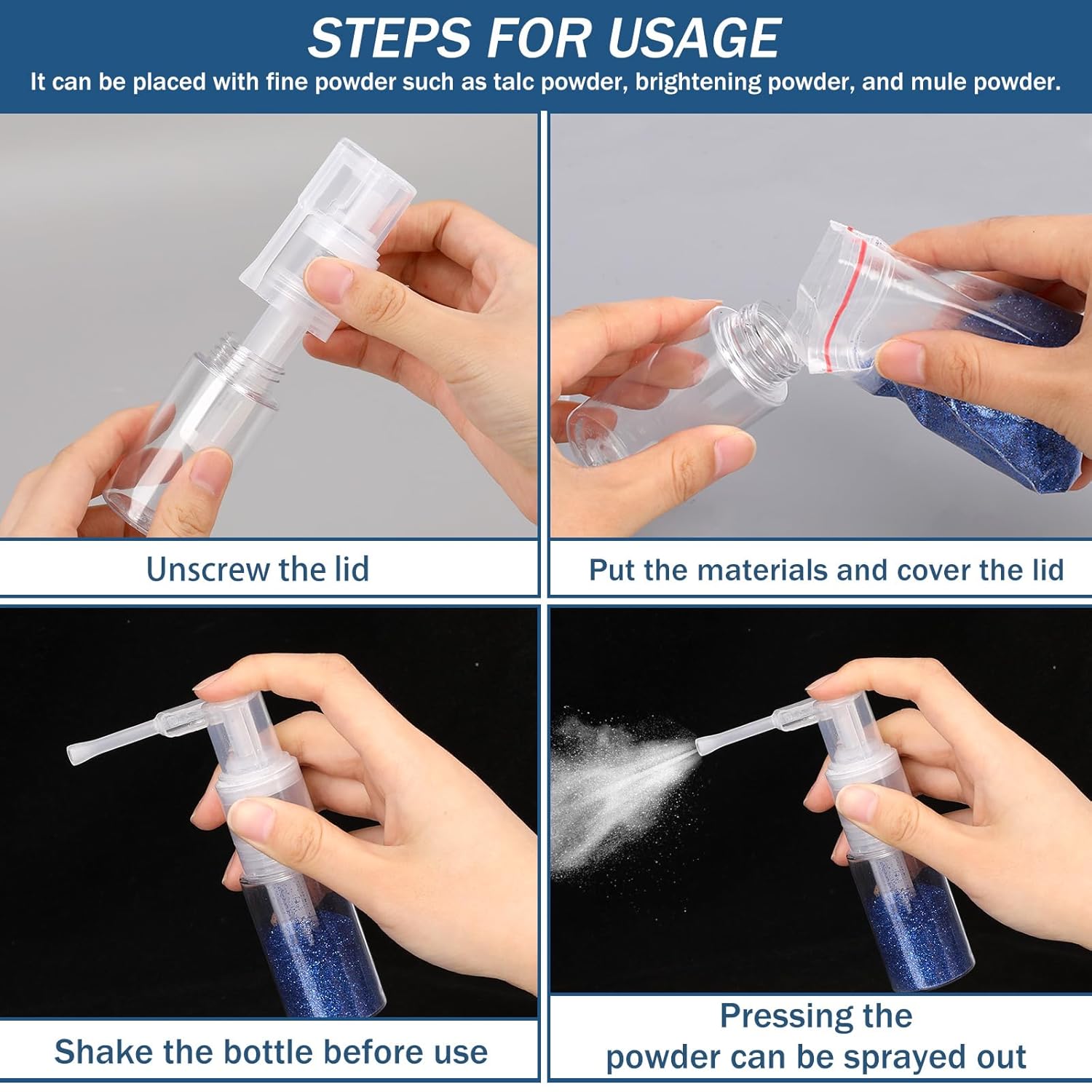 STEPS FOR USAGE

It can be placed with fine powder such as talc powder, brightening powder, and mule powder.

Unscrew the lid

Put the materials and cover the lid

Shake the bottle before use

Pressing the powder can be sprayed out