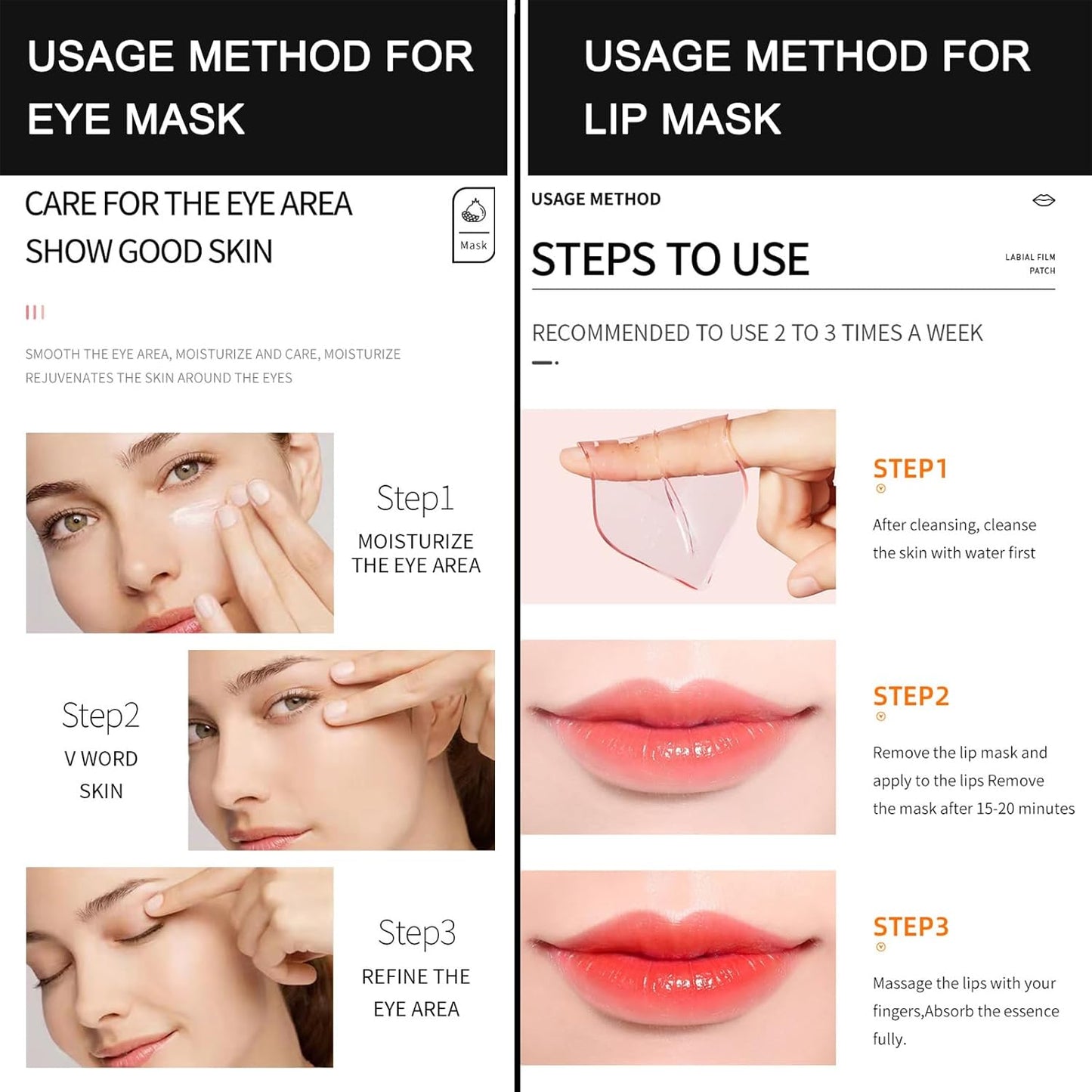 USAGE METHOD FOR EYE MASK

CARE FOR THE EYE AREA
SHOW GOOD SKIN

Mask

SMOOTH THE EYE AREA, MOISTURIZE AND CARE, MOISTURIZE REJUVENATES THE SKIN AROUND THE EYES

Step1
MOISTURIZE THE EYE AREA

Step2
V WORD SKIN

Step3
REFINE THE EYE AREA

USAGE METHOD FOR LIP MASK

USAGE METHOD

STEPS TO USE

LABIAL FILM PATCH

RECOMMENDED TO USE 2 TO 3 TIMES A WEEK

STEP1
After cleansing, cleanse the skin with water first

STEP2
Remove the lip mask and apply to the lips Remove the mask after 15-20 minutes

STEP3
Massage the lips with your fingers,Absorb the essence fully.