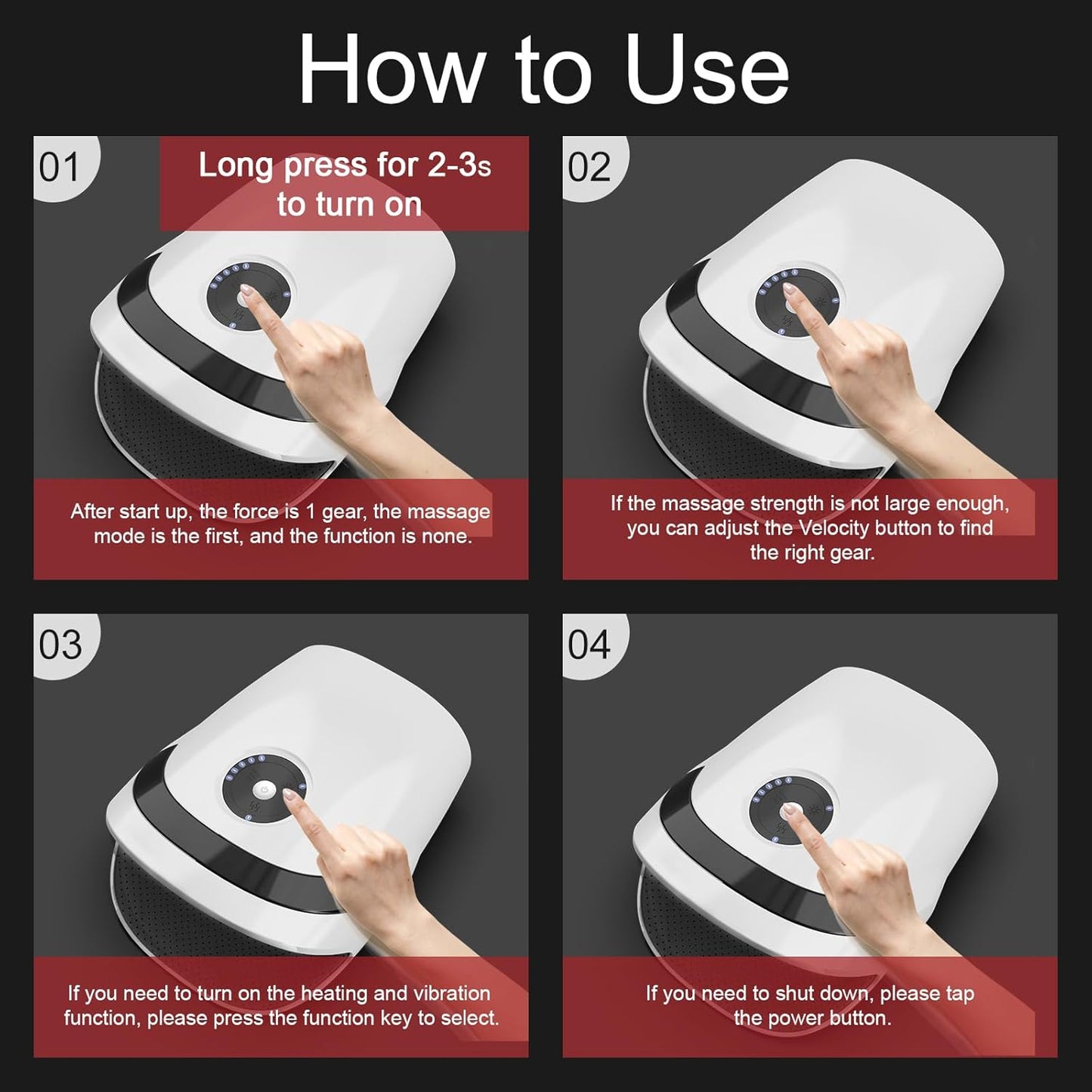 How to Use

01

Long press for 2-3s to turn on

After start up, the force is 1 gear, the massage mode is the first, and the function is none.

02

If the massage strength is not large enough, you can adjust the Velocity button to find the right gear.

03

If you need to turn on the heating and vibration function, please press the function key to select.

04

If you need to shut down, please tap the power button.