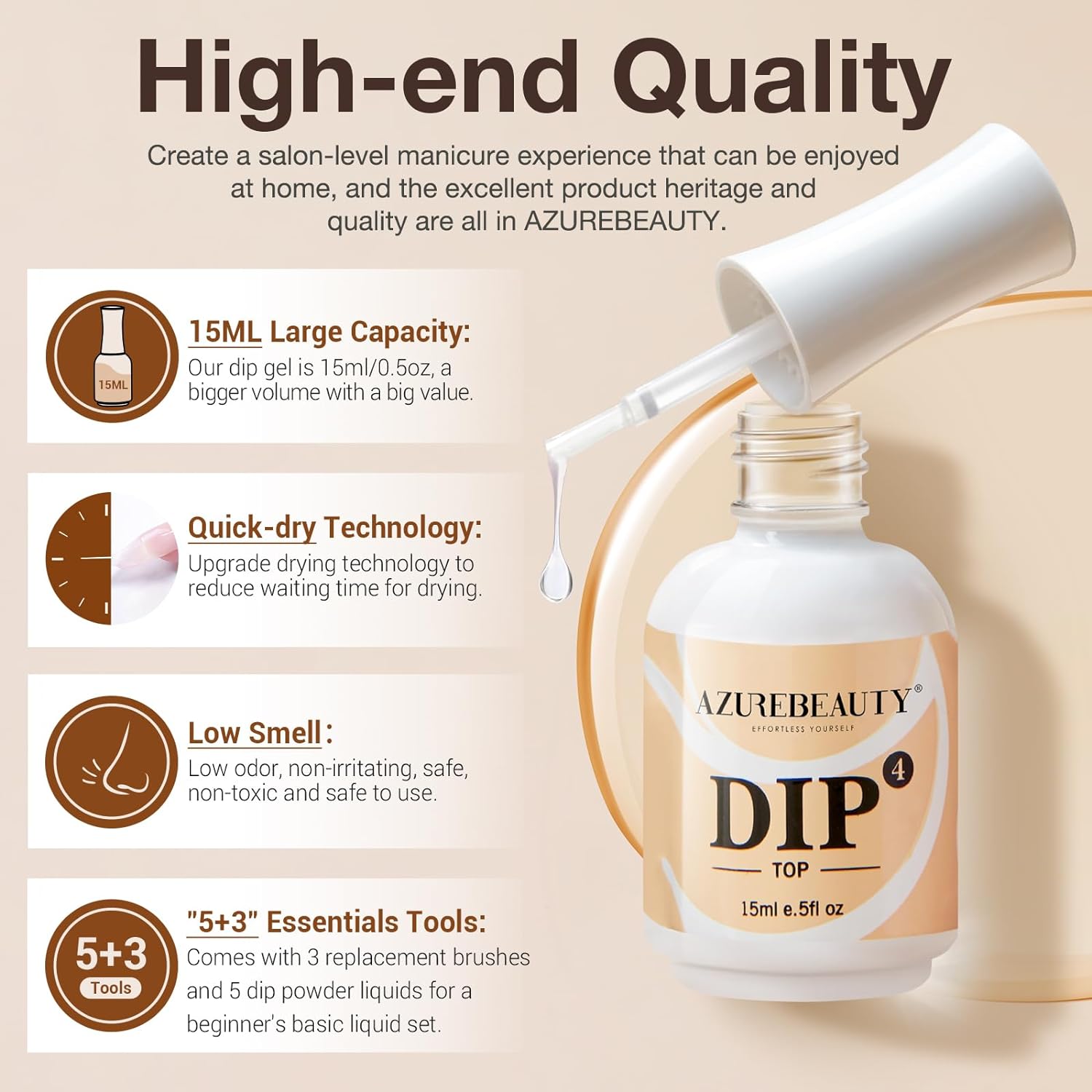 High-end Quality

Create a salon-level manicure experience that can be enjoyed at home, and the excellent product heritage and quality are all in AZUREBEAUTY.

15ML

15ML Large Capacity:
Our dip gel is 15ml/0.5oz, a bigger volume with a big value.

Quick-dry Technology:
Upgrade drying technology to reduce waiting time for drying.

Low Smell:
Low odor, non-irritating, safe, non-toxic and safe to use.

5+3
Tools

"5+3" Essentials Tools:
Comes with 3 replacement brushes and 5 dip powder liquids for a beginner's basic liquid set.

AZUREBEAUTY®
EFFORTLESS YOURSELF
DIP 4
TOP
15ml e.5fl oz