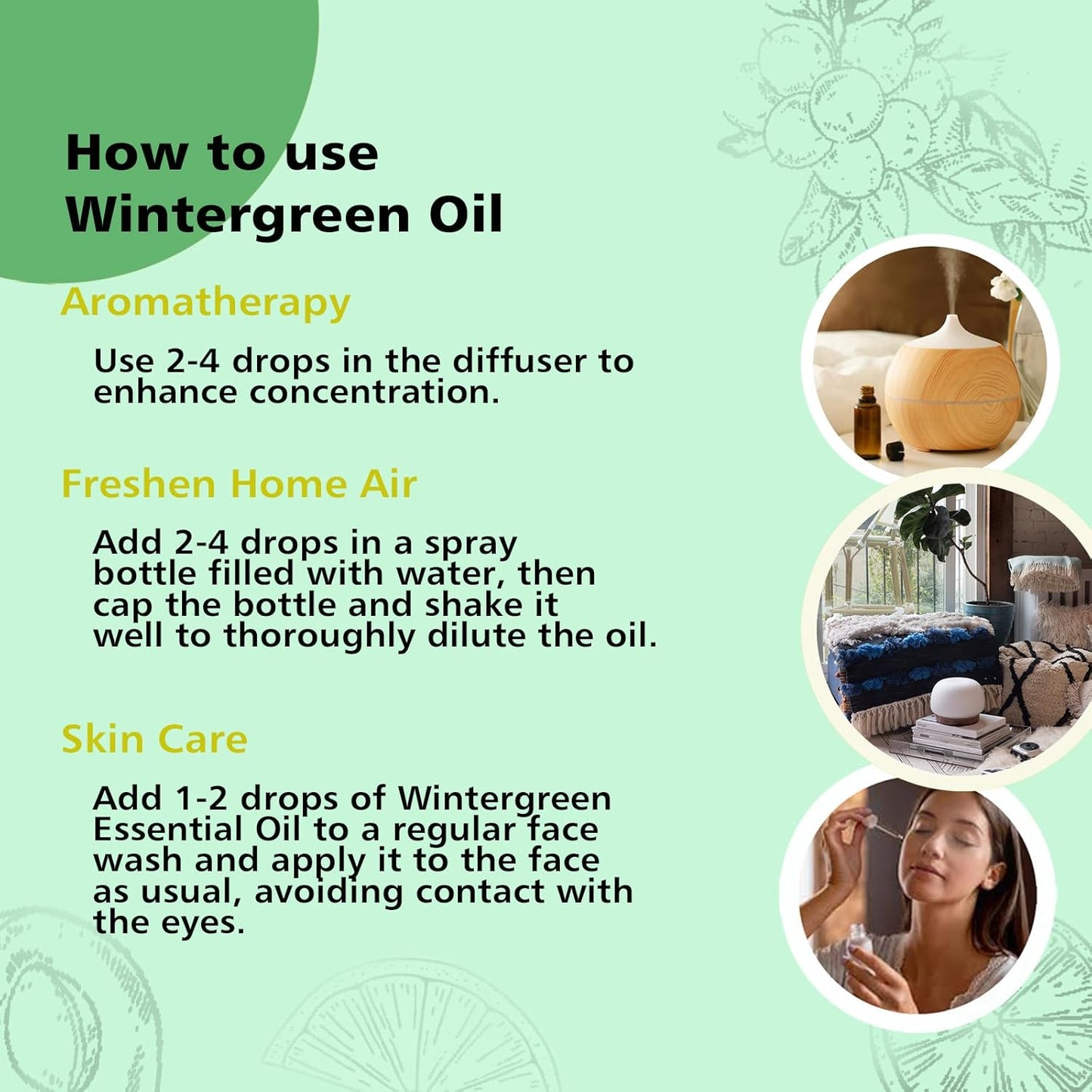 How to use Wintergreen Oil

Aromatherapy

Use 2-4 drops in the diffuser to enhance concentration.

Freshen Home Air

Add 2-4 drops in a spray bottle filled with water, then cap the bottle and shake it well to thoroughly dilute the oil.

Skin Care

Add 1-2 drops of Wintergreen Essential Oil to a regular face wash and apply it to the face as usual, avoiding contact with the eyes.