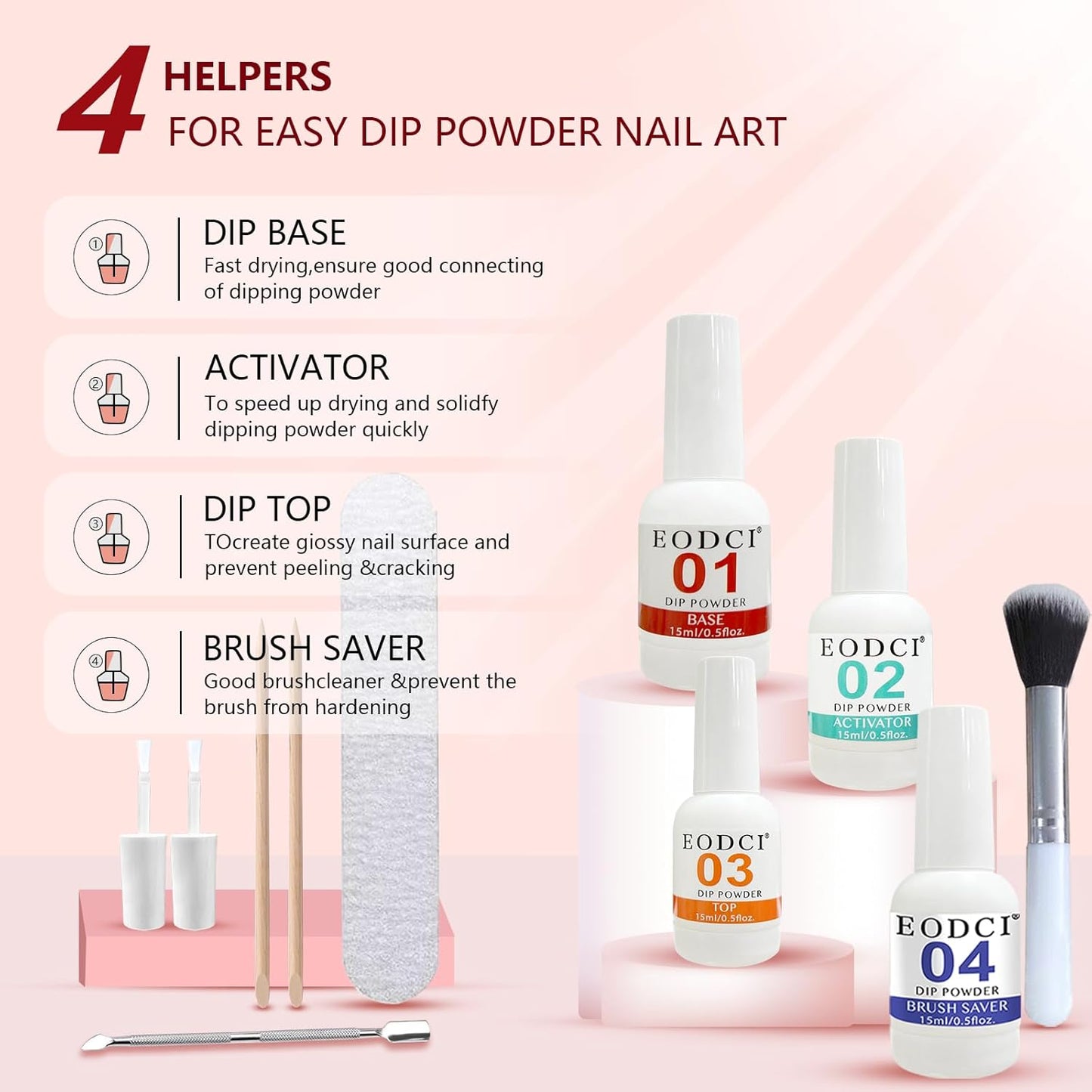 4 HELPERS
FOR EASY DIP POWDER NAIL ART

①
DIP BASE
Fast drying,ensure good connecting of dipping powder

②
ACTIVATOR
To speed up drying and solidfy dipping powder quickly

③
DIP TOP
TOcreate giossy nail surface and prevent peeling &cracking

④
BRUSH SAVER
Good brushcleaner &prevent the brush from hardening

EODCI®
01
DIP POWDER
BASE
15ml/0.5floz.

EODCI®
02
DIP POWDER
ACTIVATOR
15ml/0.5floz.

EODCI®
03
DIP POWDER
TOP
15ml/0.5floz.

EODCI®
04
DIP POWDER
BRUSH SAVER
15ml/0.5floz.