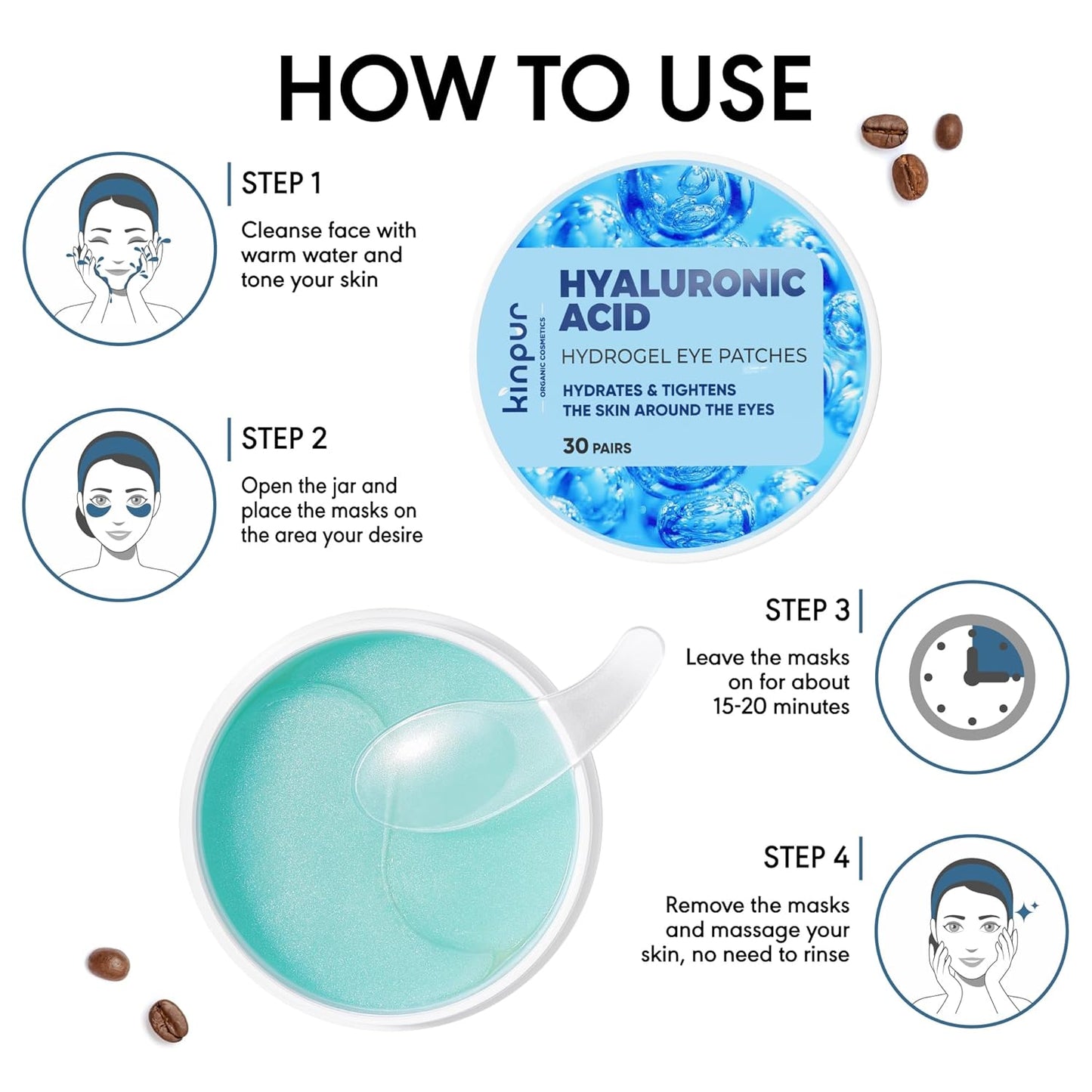 HOW TO USE

STEP 1

Cleanse face with warm water and tone your skin

kinpur
ORGANIC COSMETICS

HYALURONIC ACID

HYDROGEL EYE PATCHES

HYDRATES & TIGHTENS THE SKIN AROUND THE EYES

30 PAIRS

STEP 2

Open the jar and place the masks on the area your desire

STEP 3

Leave the masks on for about 15-20 minutes

STEP 4

Remove the masks and massage your skin, no need to rinse