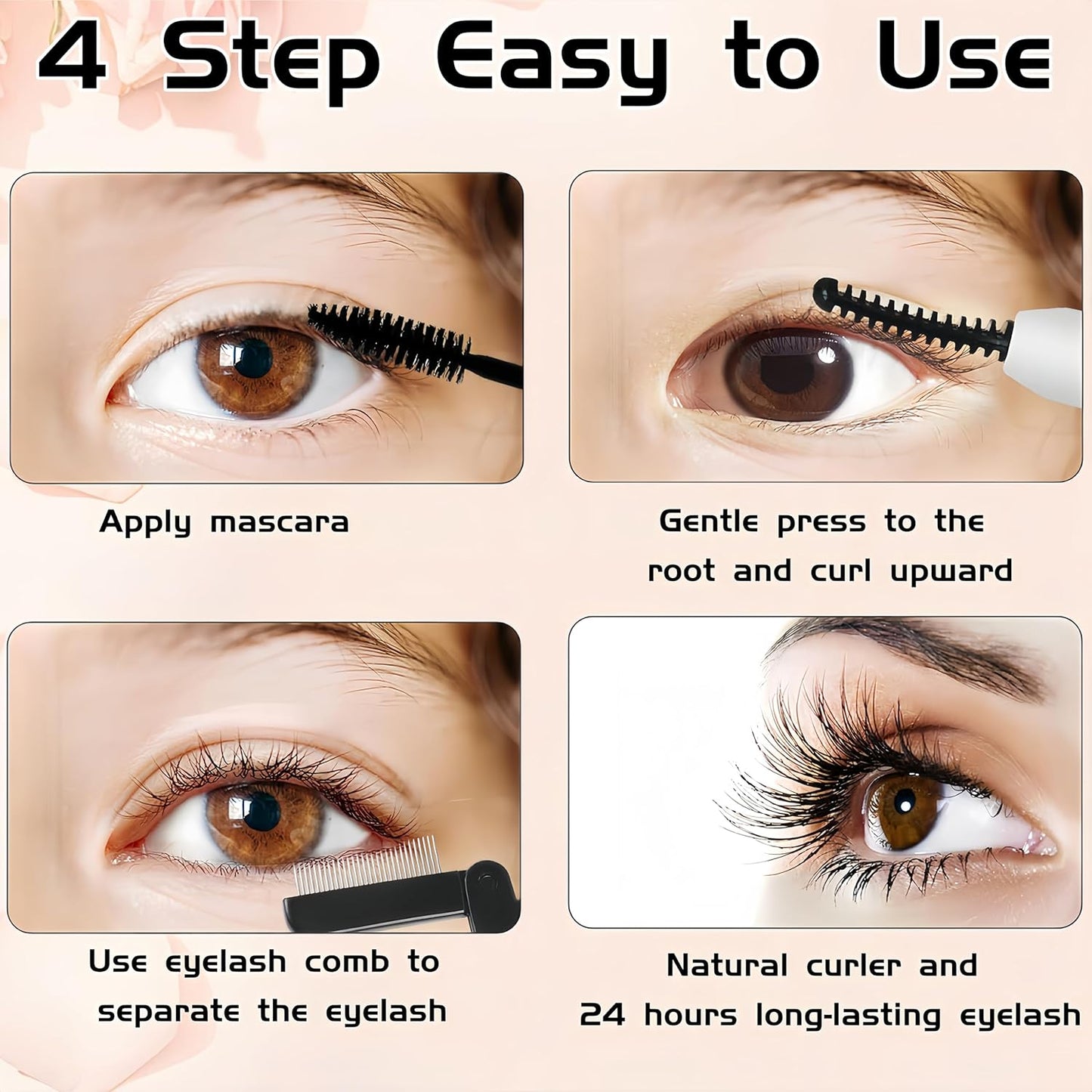 4 Step Easy to Use

Apply mascara

Gentle press to the root and curl upward

Use eyelash comb to separate the eyelash

Natural curler and 24 hours long-lasting eyelash